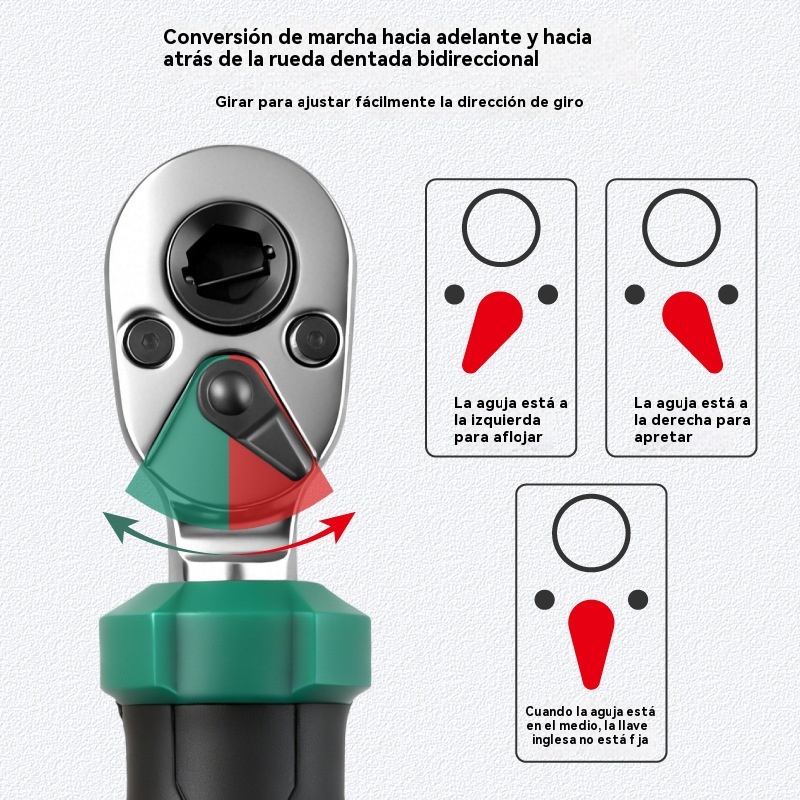 Conversión de marcha hacia adelante y hacia atrás de la rueda dentada bidireccional

Girar para ajustar fácilmente la dirección de giro

La aguja está a la izquierda para aflojar

La aguja está a la derecha para apretar

Cuando la aguja está en el medio, la llave inglesa no está f ja