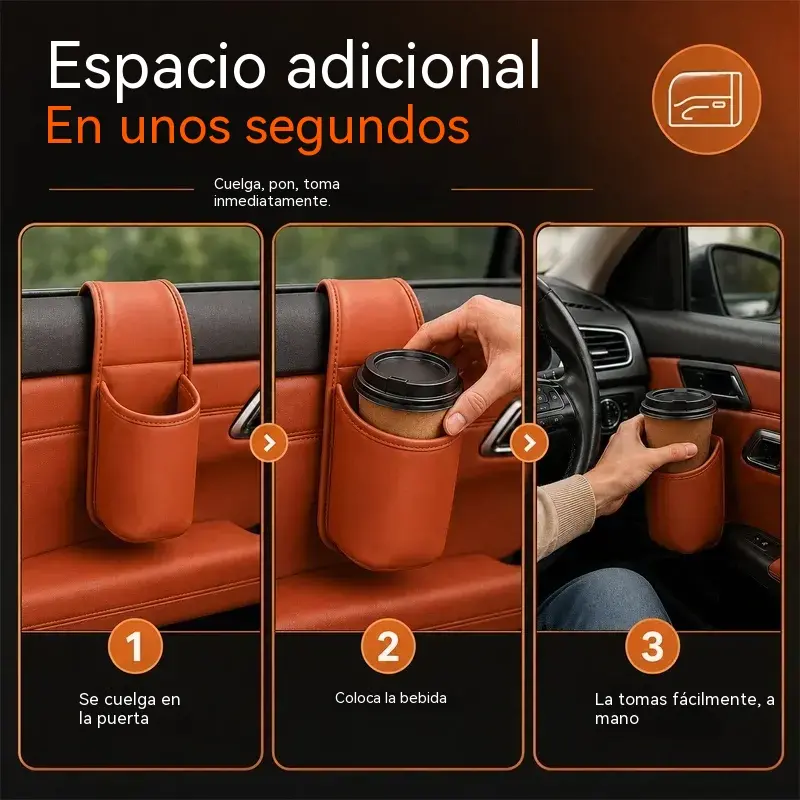 Espacio adicional
En unos segundos

Cuelga, pon, toma inmediatamente.

1

Se cuelga en la puerta

2

Coloca la bebida

3

La tomas fácilmente, a mano