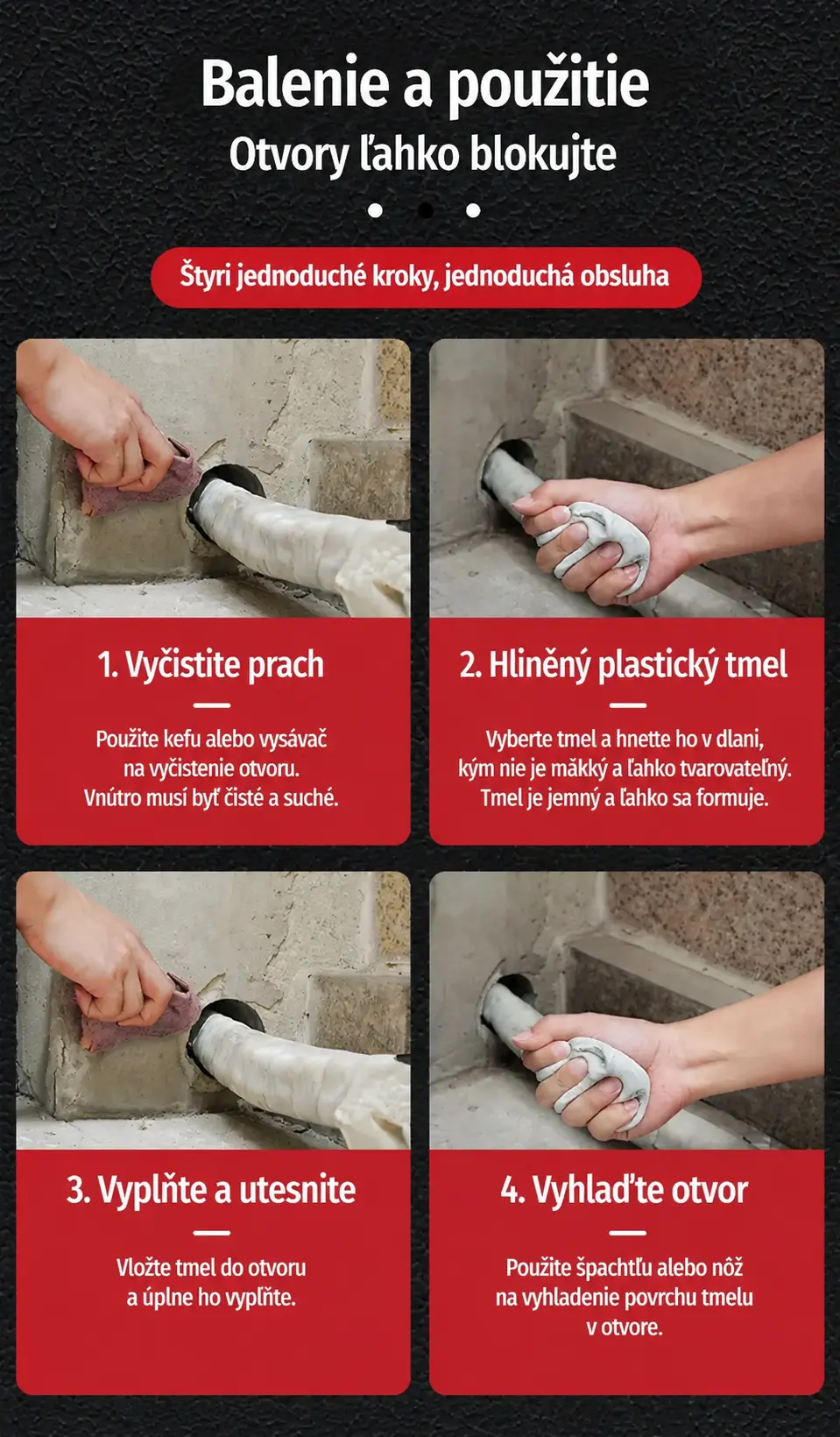 Balenie a použitie
Otvory ľahko blokujte

Štyri jednoduché kroky, jednoduchá obsluha

1. Vyčistite prach

Použite kefu alebo vysávač na vyčistenie otvoru. Vnútro musí byť čisté a suché.

2. Hliněný plastický tmel

Vyberte tmel a hnette ho v dlani, kým nie je mäkký a ľahko tvarovateľný. Tmel je jemný a ľahko sa formuje.

3. Vyplňte a utesnite

Vložte tmel do otvoru a úplne ho vyplňte.

4. Vyhlaďte otvor

Použite špachtľu alebo nôž na vyhladenie povrchu tmelu v otvore.