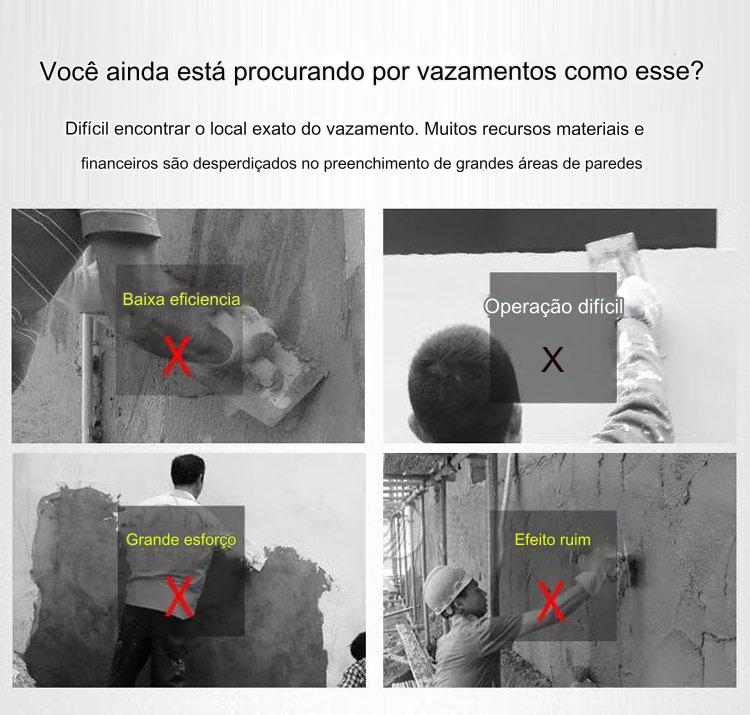 Você ainda está procurando por vazamentos como esse?

Difícil encontrar o local exato do vazamento. Muitos recursos materiais e financeiros são desperdiçados no preenchimento de grandes áreas de paredes

Baixa eficiencia
X

Operação difícil
X

Grande esforço
X

Efeito ruim
X