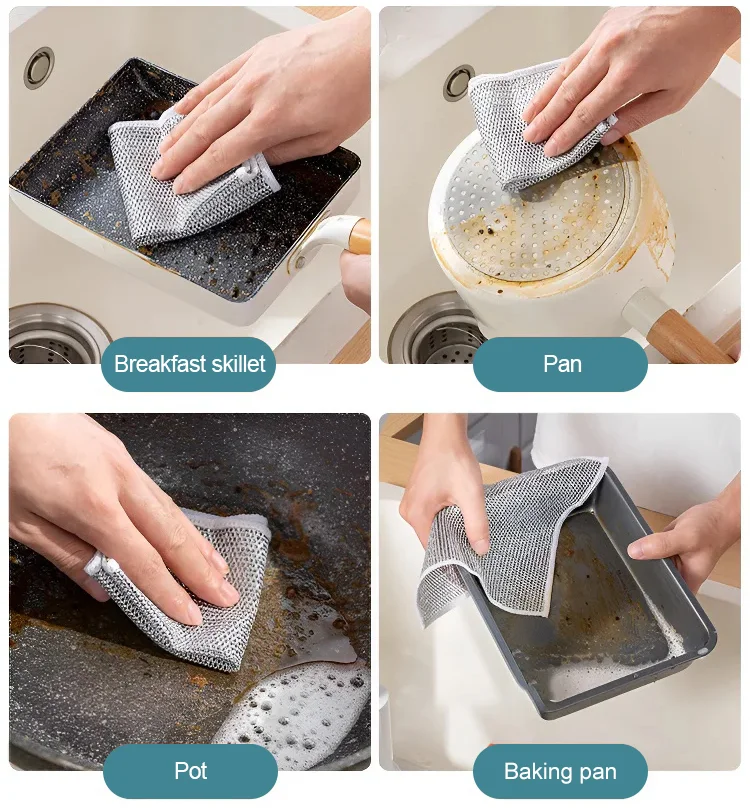 Breakfast skillet

Pan

Pot

Baking pan