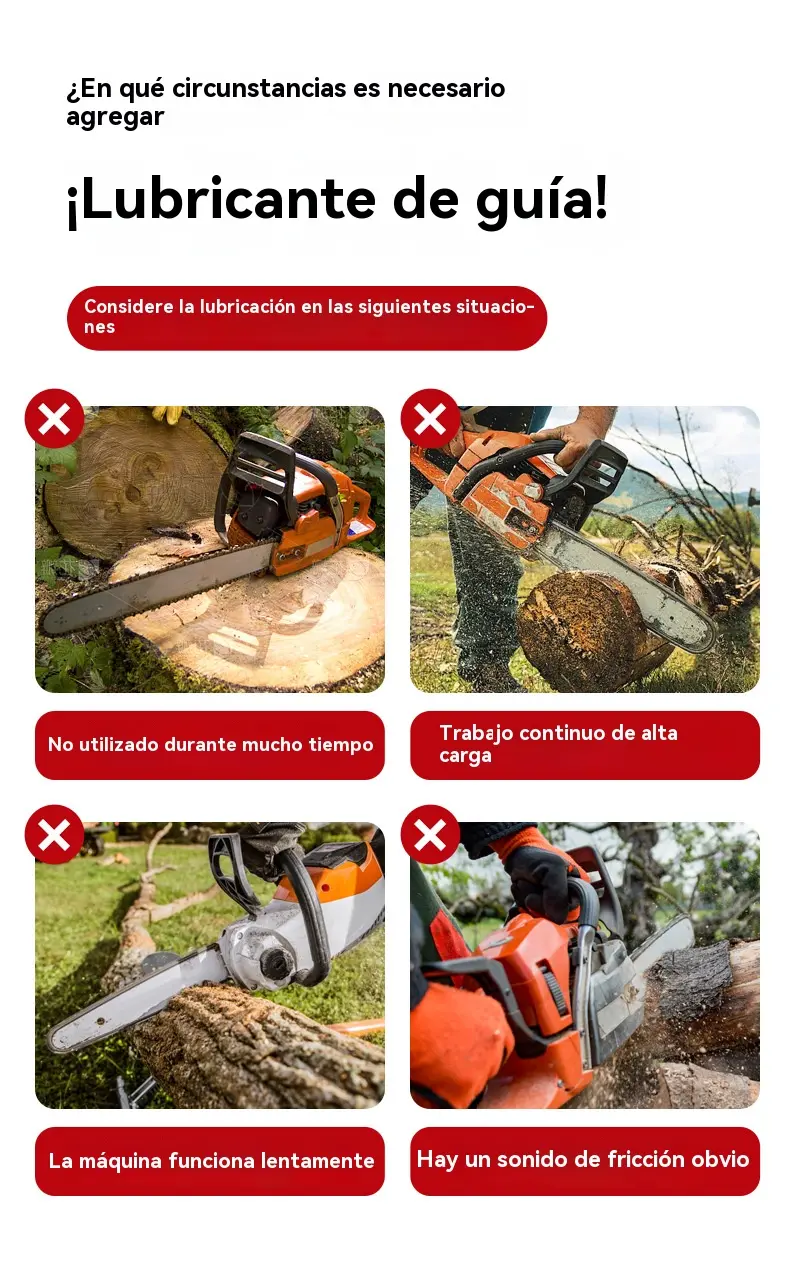 ¿En qué circunstancias es necesario agregar

¡Lubricante de guía!

Considere la lubricación en las siguientes situaciones

No utilizado durante mucho tiempo

Trabajo continuo de alta carga

La máquina funciona lentamente

Hay un sonido de fricción obvio