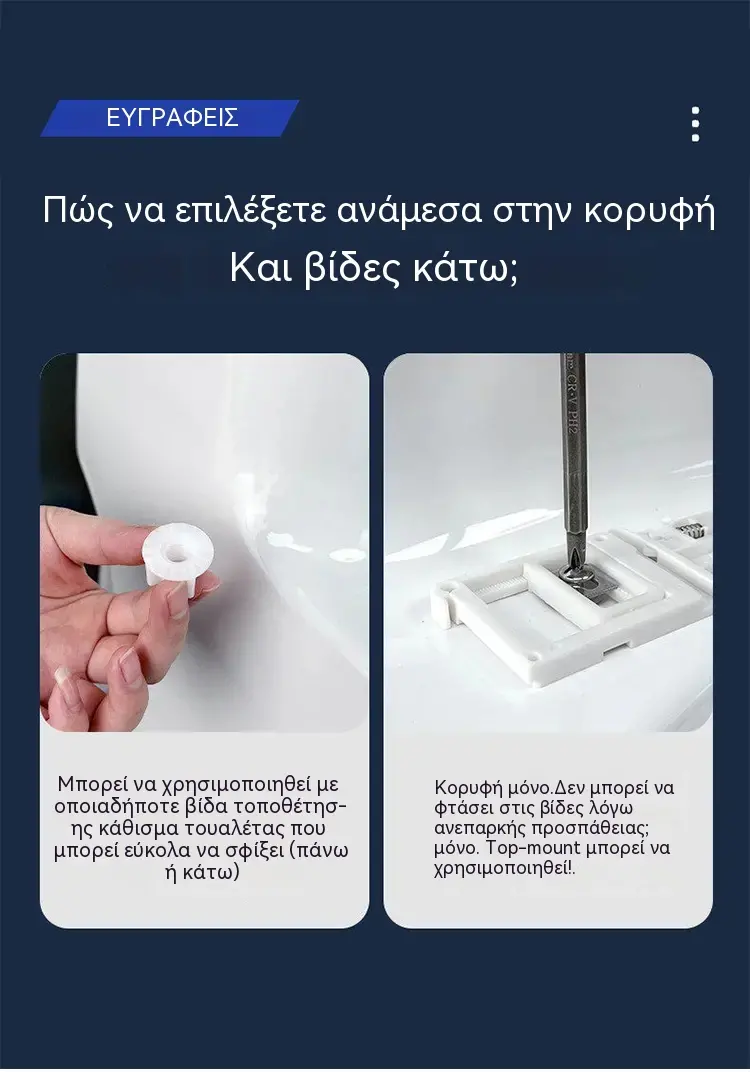 ΕΥΓΡΑΦΕΙΣ

Πώς να επιλέξετε ανάμεσα στην κορυφή Και βίδες κάτω;

CR-V PH2

Μπορεί να χρησιμοποιηθεί με οποιαδήποτε βίδα τοποθέτησης κάθισμα τουαλέτας που μπορεί εύκολα να σφίξει (πάνω ή κάτω)

Κορυφή μόνο.Δεν μπορεί να φτάσει στις βίδες λόγω ανεπαρκής προσπάθειας; μόνο. Top-mount μπορεί να χρησιμοποιηθεί!.