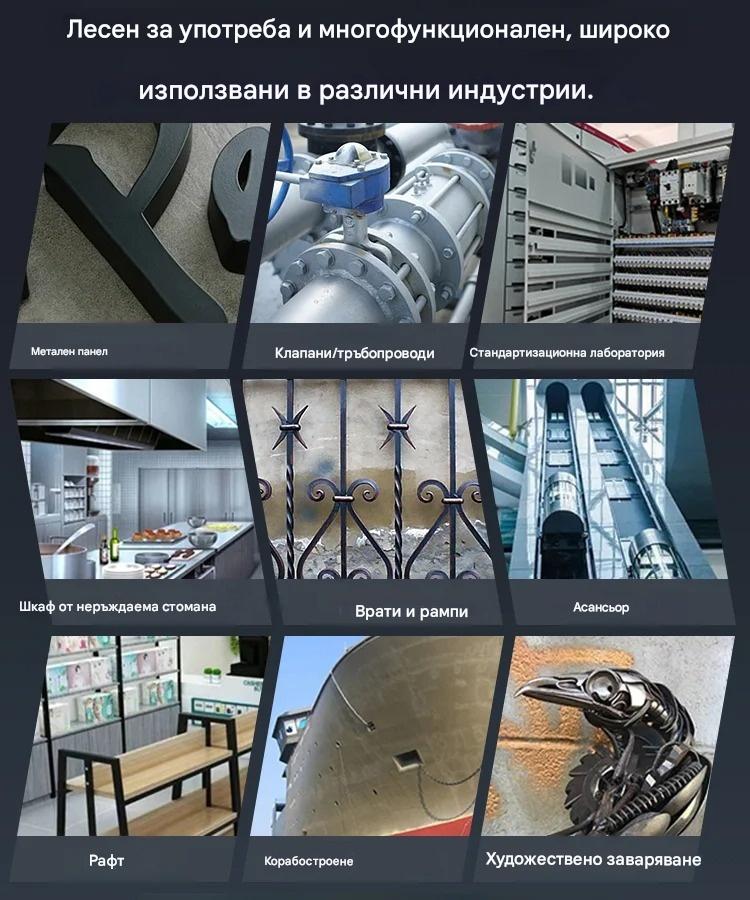 Лесен за употреба и многофункционален, широко използвани в различни индустрии.

Метален панел

Клапани/тръбопроводи

Стандартизационна лаборатория

Шкаф от неръждаема стомана

Врати и рампи

Асансьор

Рафт

Корабостроене

Художествено заваряване