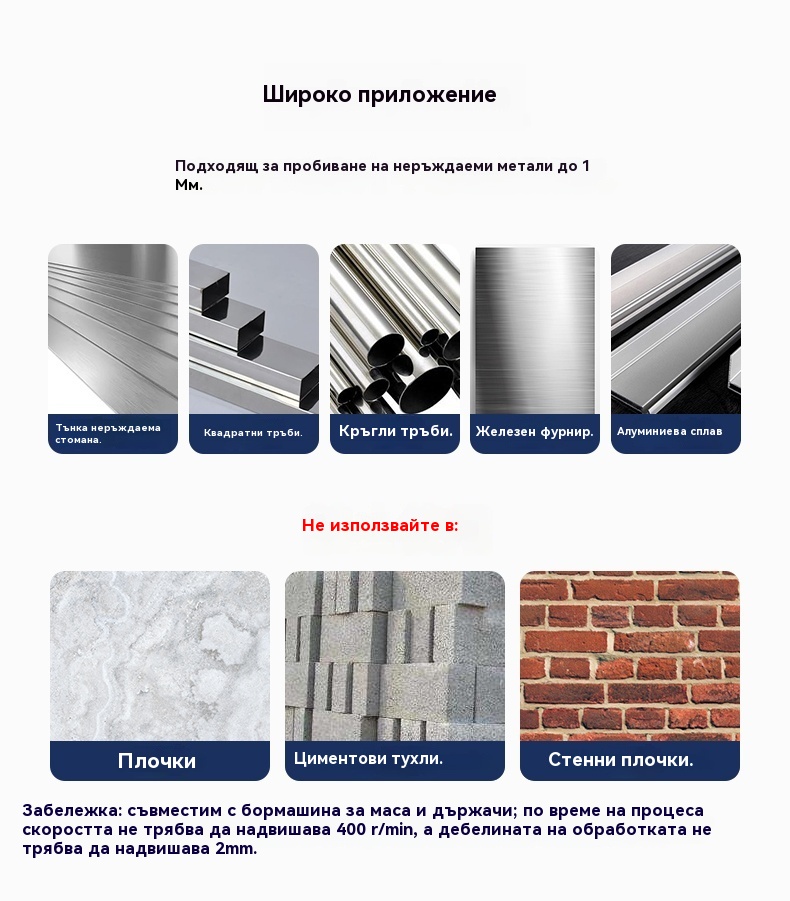 Широко приложение

Подходящ за пробиване на неръждаеми метали до 1 Мм.

Тънка неръждаема стомана.

Квадратни тръби.

Кръгли тръби.

Железен фурнир.

Алуминиева сплав

Не използвайте в:

Плочки

Циментови тухли.

Стенни плочки.

Забележка: съвместим с бормашина за маса и държачи; по време на процеса скоростта не трябва да надвишава 400 r/min, а дебелината на обработката не трябва да надвишава 2mm.