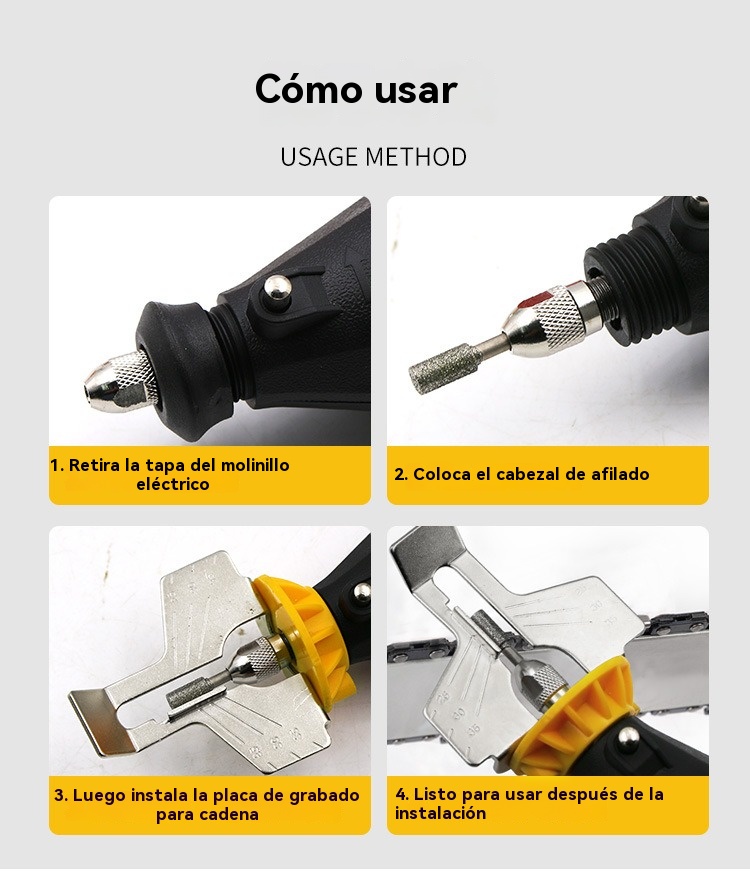 Cómo usar

USAGE METHOD

1. Retira la tapa del molinillo eléctrico

2. Coloca el cabezal de afilado

3. Luego instala la placa de grabado para cadena

4. Listo para usar después de la instalación