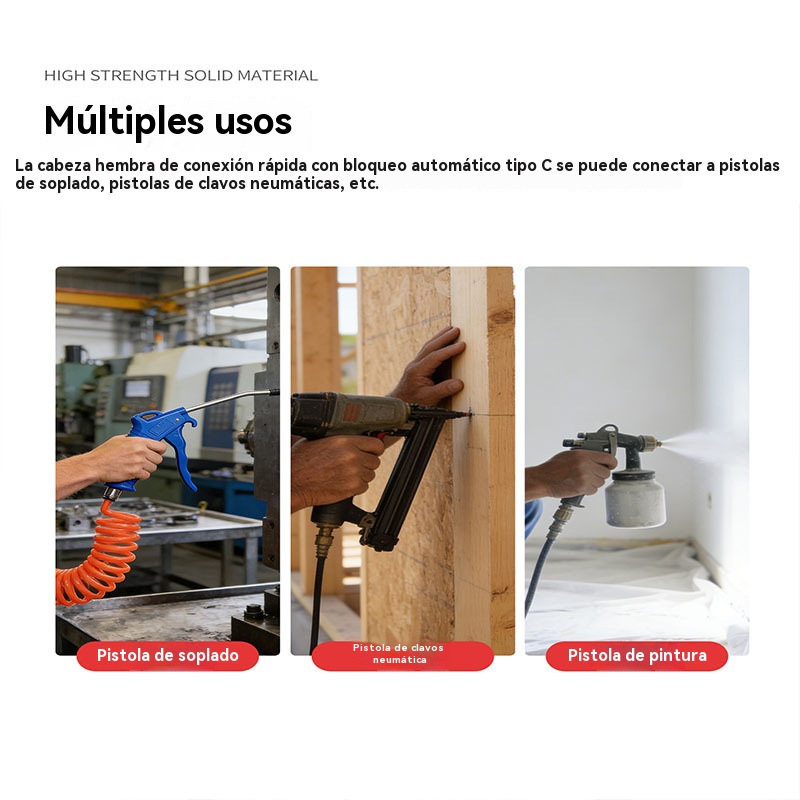 HIGH STRENGTH SOLID MATERIAL

Múltiples usos

La cabeza hembra de conexión rápida con bloqueo automático tipo C se puede conectar a pistolas de soplado, pistolas de clavos neumáticas, etc.

Pistola de soplado

Pistola de clavos neumática

Pistola de pintura