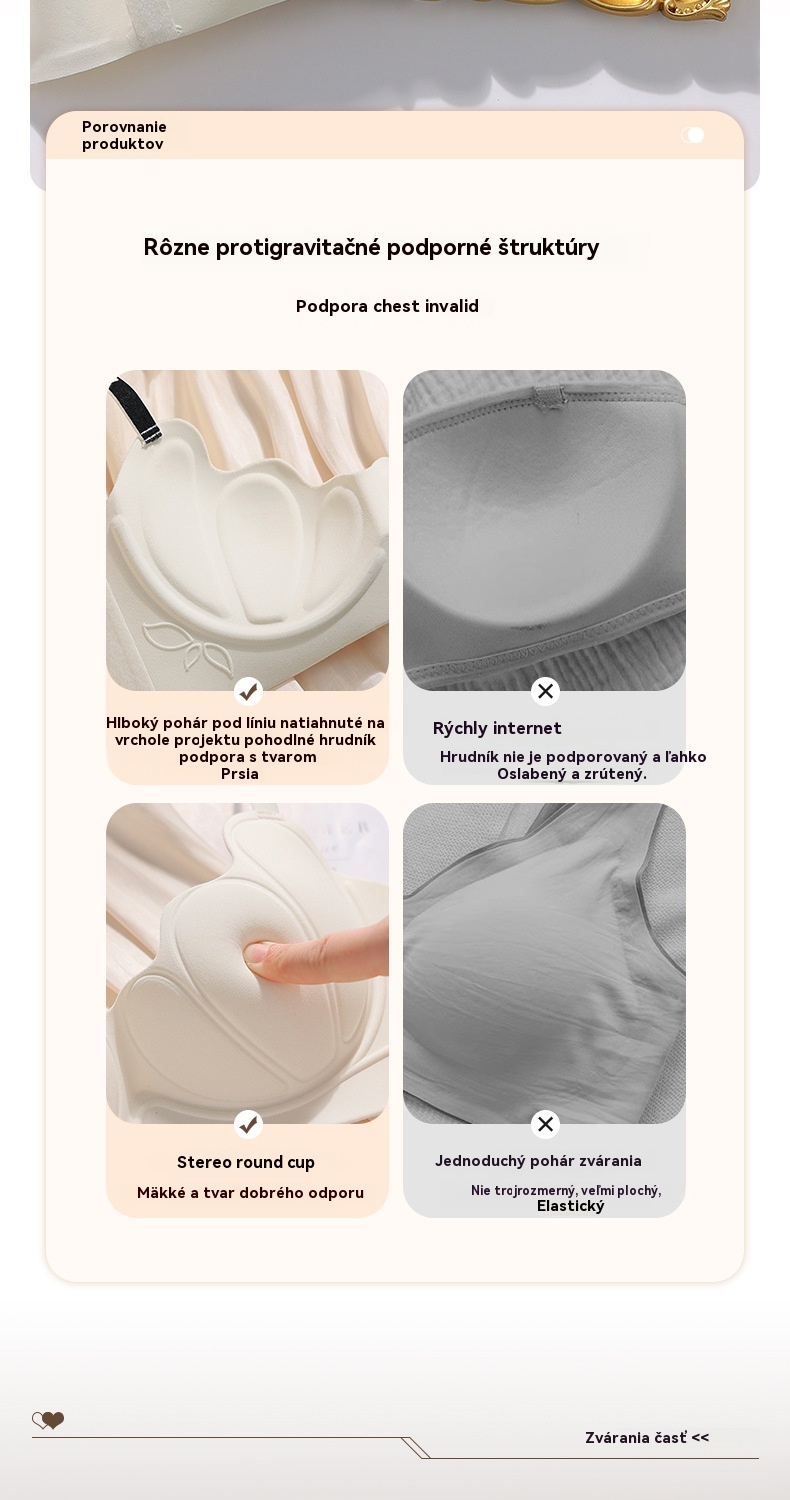 Porovnanie produktov

Rôzne protigravitačné podporné štruktúry

Podpora chest invalid

Hlboký pohár pod líniu natiahnuté na vrchole projektu pohodlné hrudník podpora s tvarom Prsia

Rýchly internet

Hrudník nie je podporovaný a ľahko Oslabený a zrútený.

Stereo round cup

Mäkké a tvar dobrého odporu

Jednoduchý pohár zvárania

Nie trojrozmerný, veľmi plochý, Elastický

Zvárania časť <<