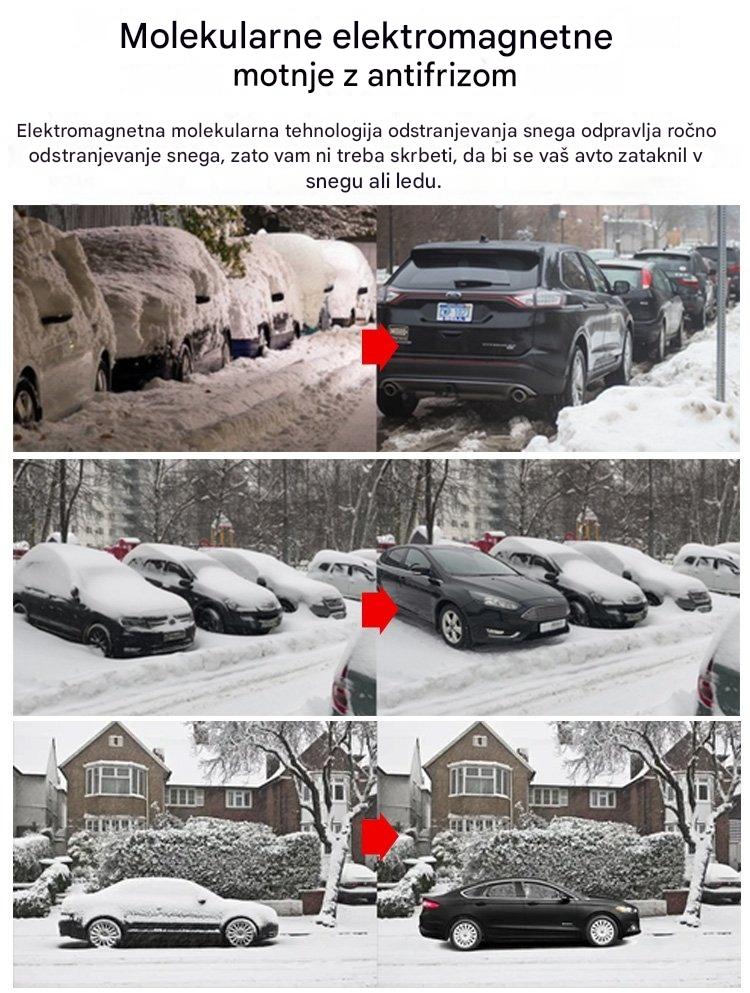 Molekularne elektromagnetne motnje z antifrizom

Elektromagnetna molekularna tehnologija odstranjevanja snega odpravlja ročno odstranjevanje snega, zato vam ni treba skrbeti, da bi se vaš avto zataknil v snegu ali ledu.