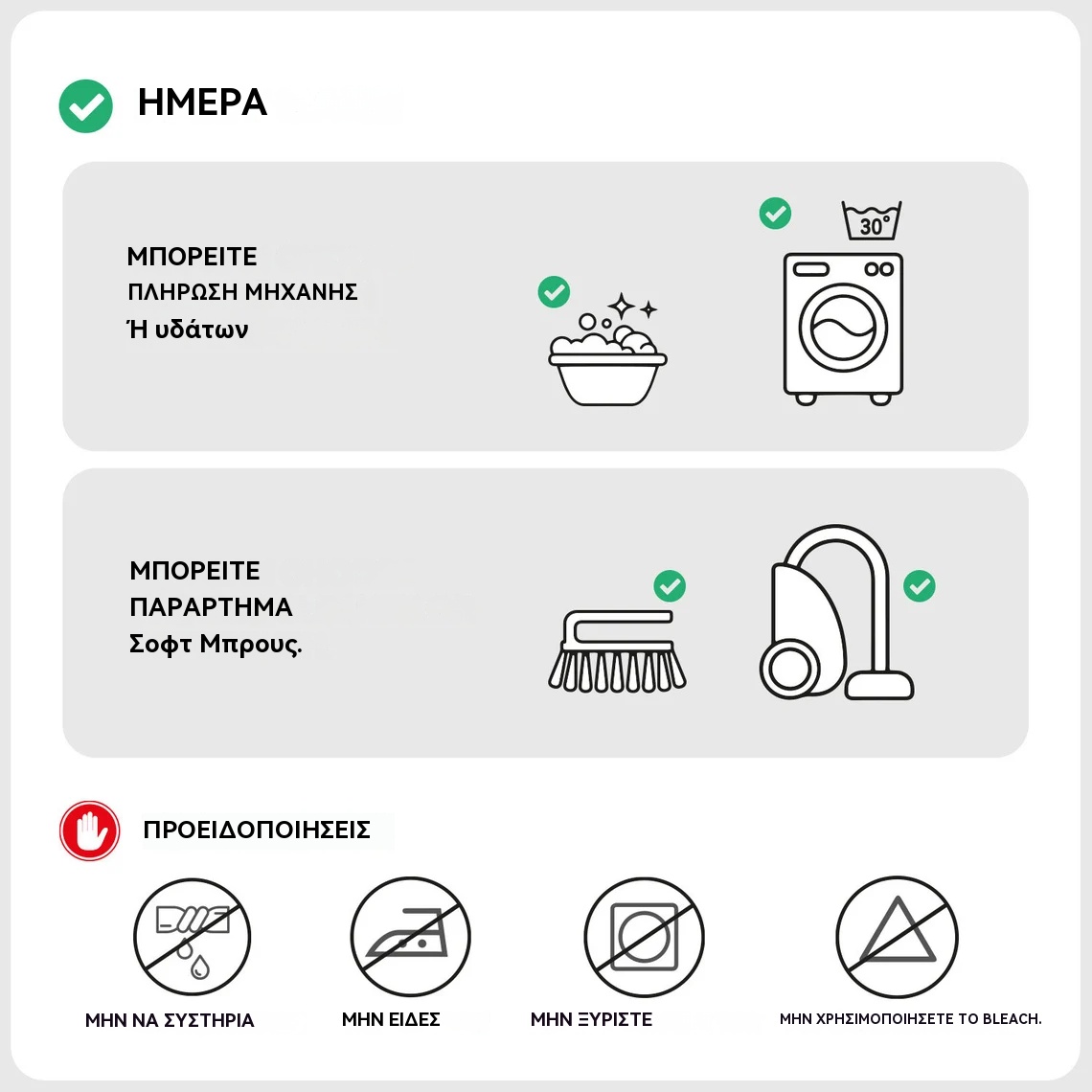 ΗΜΕΡΑ

ΜΠΟΡΕΙΤΕ
ΠΛΗΡΩΣΗ ΜΗΧΑΝΗΣ
Ή υδάτων

30°

ΜΠΟΡΕΙΤΕ
ΠΑΡΑΡΤΗΜΑ
Σοφτ Μπρους.

ΠΡΟΕΙΔΟΠΟΙΗΣΕΙΣ

ΜΗΝ ΝΑ ΣΥΣΤΗΡΙΑ

ΜΗΝ ΕΙΔΕΣ

ΜΗΝ ΞΥΡΙΣΤΕ

ΜΗΝ ΧΡΗΣΙΜΟΠΟΙΗΣΕΤΕ ΤΟ BLEACH.