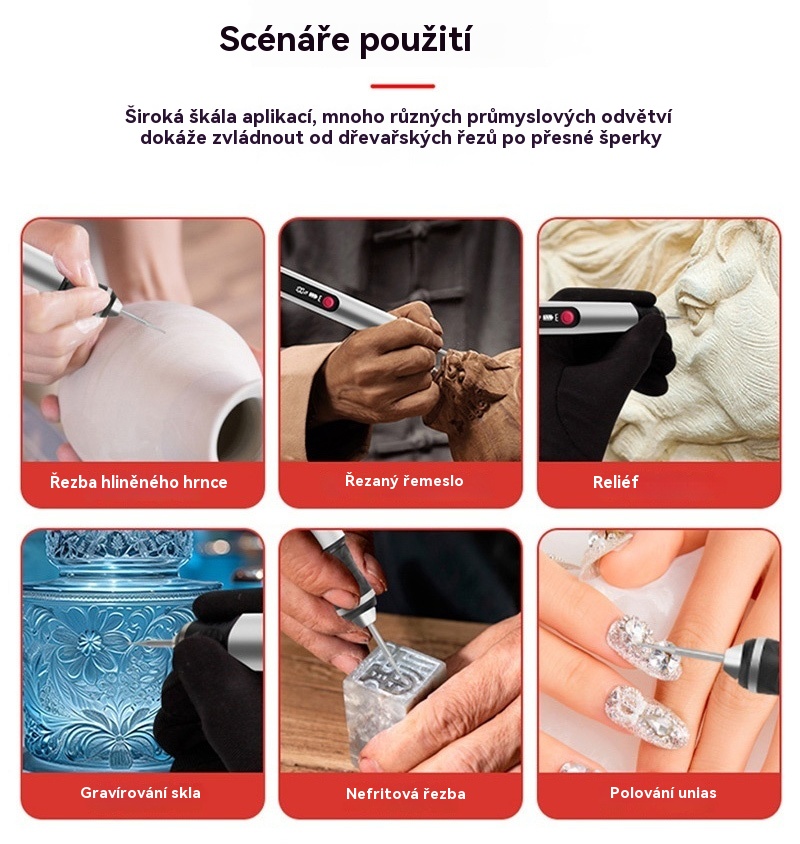 Scénáře použití

Široká škála aplikací, mnoho různých průmyslových odvětví dokáže zvládnout od dřevařských řezů po přesné šperky

Řezba hliněného hrnce

Řezaný řemeslo

Reliéf

Gravírování skla

Nefritová řezba

Polování unias