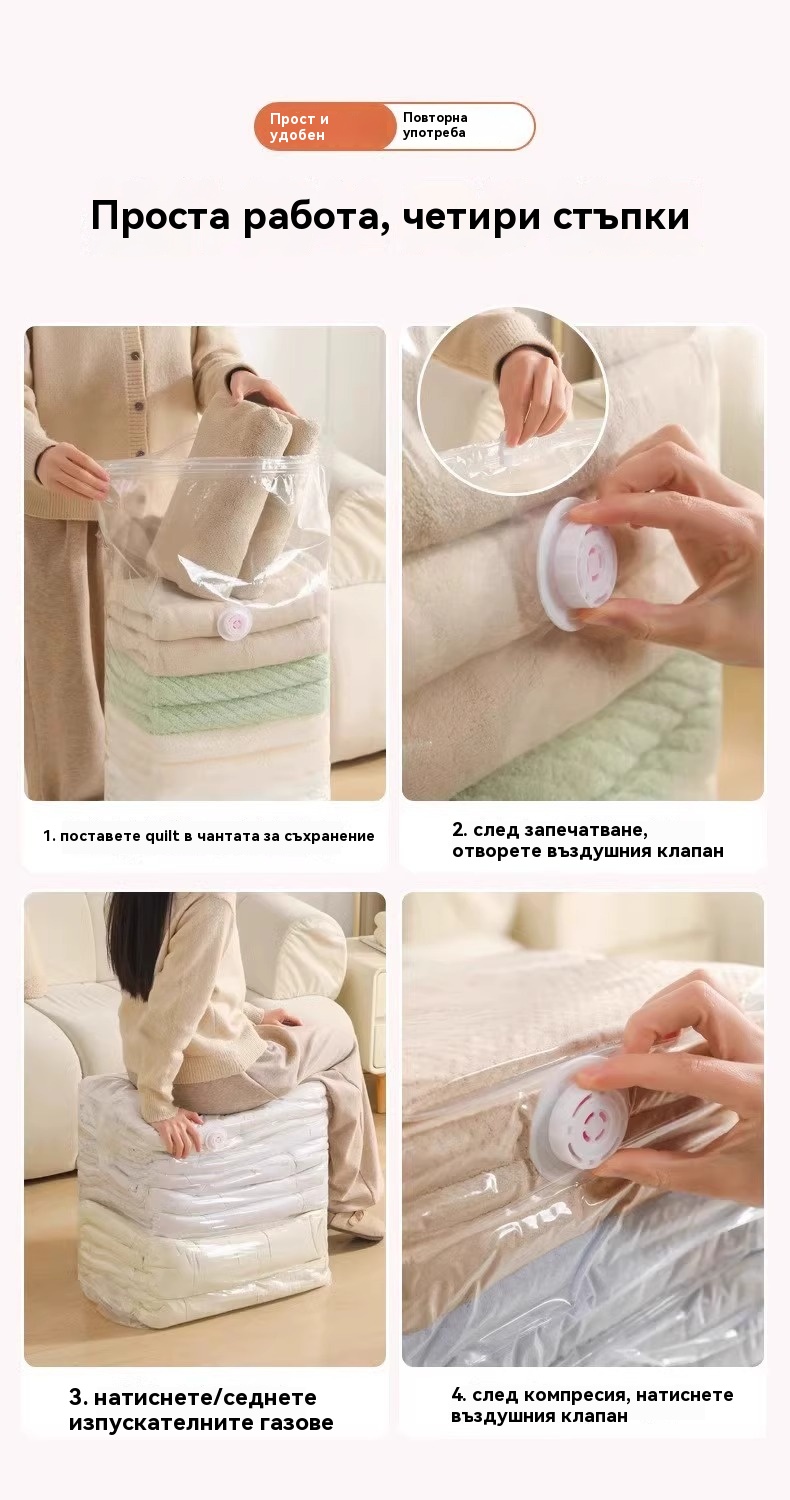 Прост и удобен

Повторна употреба

Проста работа, четири стъпки

1. поставете quilt в чантата за съхранение

2. след запечатване, отворете въздушния клапан

3. натиснете/седнете изпускателните газове

4. след компресия, натиснете въздушния клапан