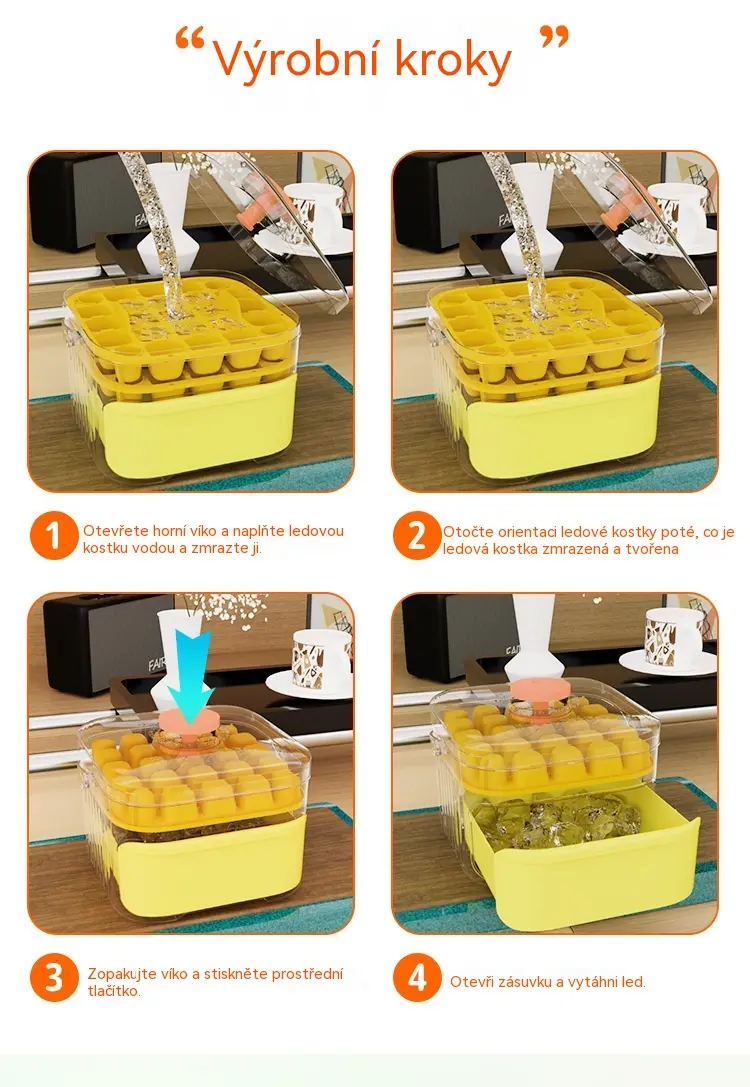 “Výrobní kroky ”

1 Otevřete horní víko a naplňte ledovou kostku vodou a zmrazte ji.

2 Otočte orientaci ledové kostky poté, co je ledová kostka zmrazená a tvořena

3 Zopakujte víko a stiskněte prostřední tlačítko.

4 Otevři zásuvku a vytáhni led.