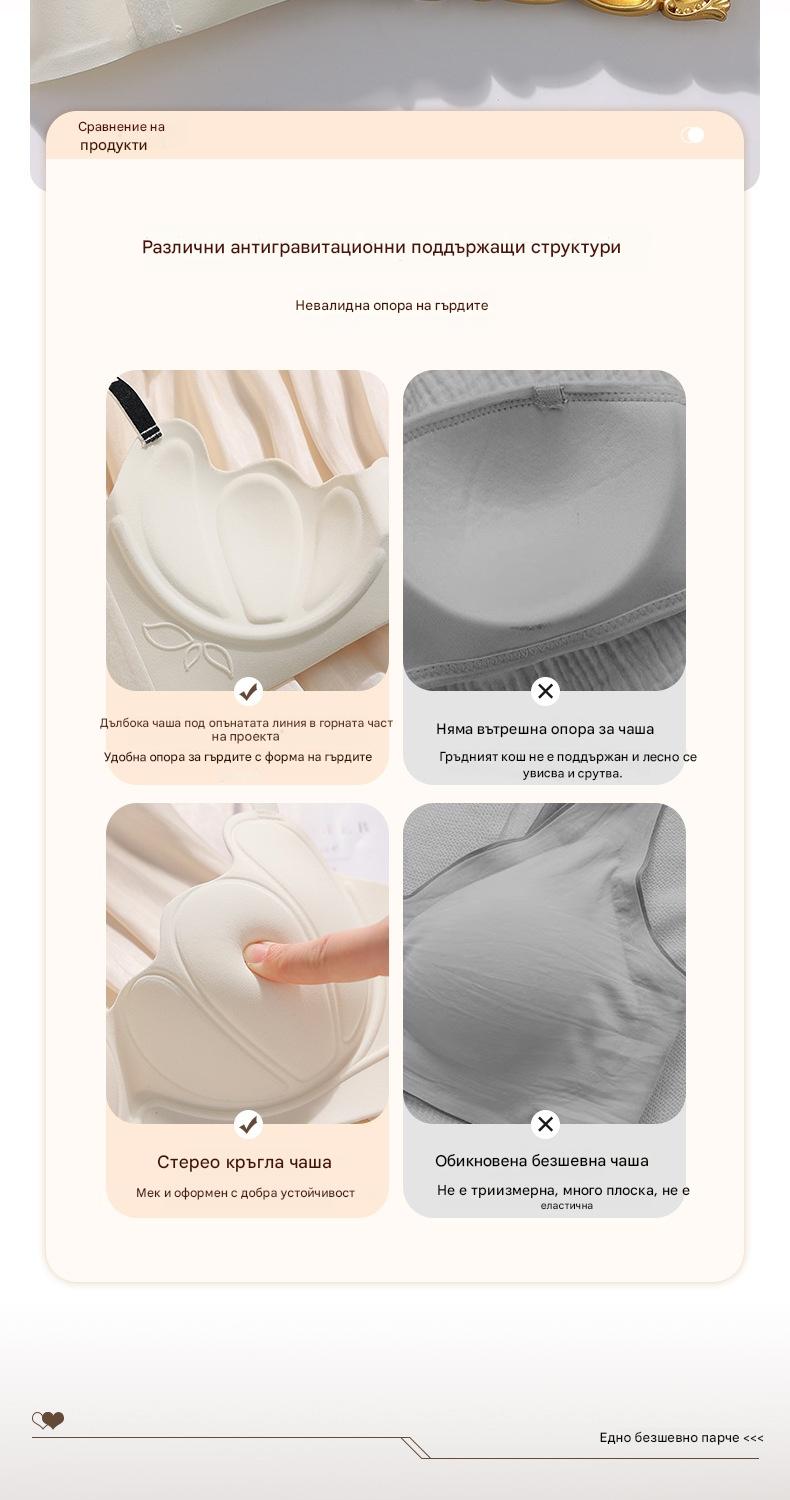 Сравнение на продукти

Различни антигравитационни поддържащи структури

Невалидна опора на гърдите

Дълбока чаша под опънатата линия в горната част на проекта

Удобна опора за гърдите с форма на гърдите

Няма вътрешна опора за чаша

Гръдният кош не е поддържан и лесно се увисва и срутва.

Стерео кръгла чаша

Мек и оформен с добра устойчивост

Обикновена безшевна чаша

Не е триизмерна, много плоска, не е еластична

Едно безшевно парче <<<