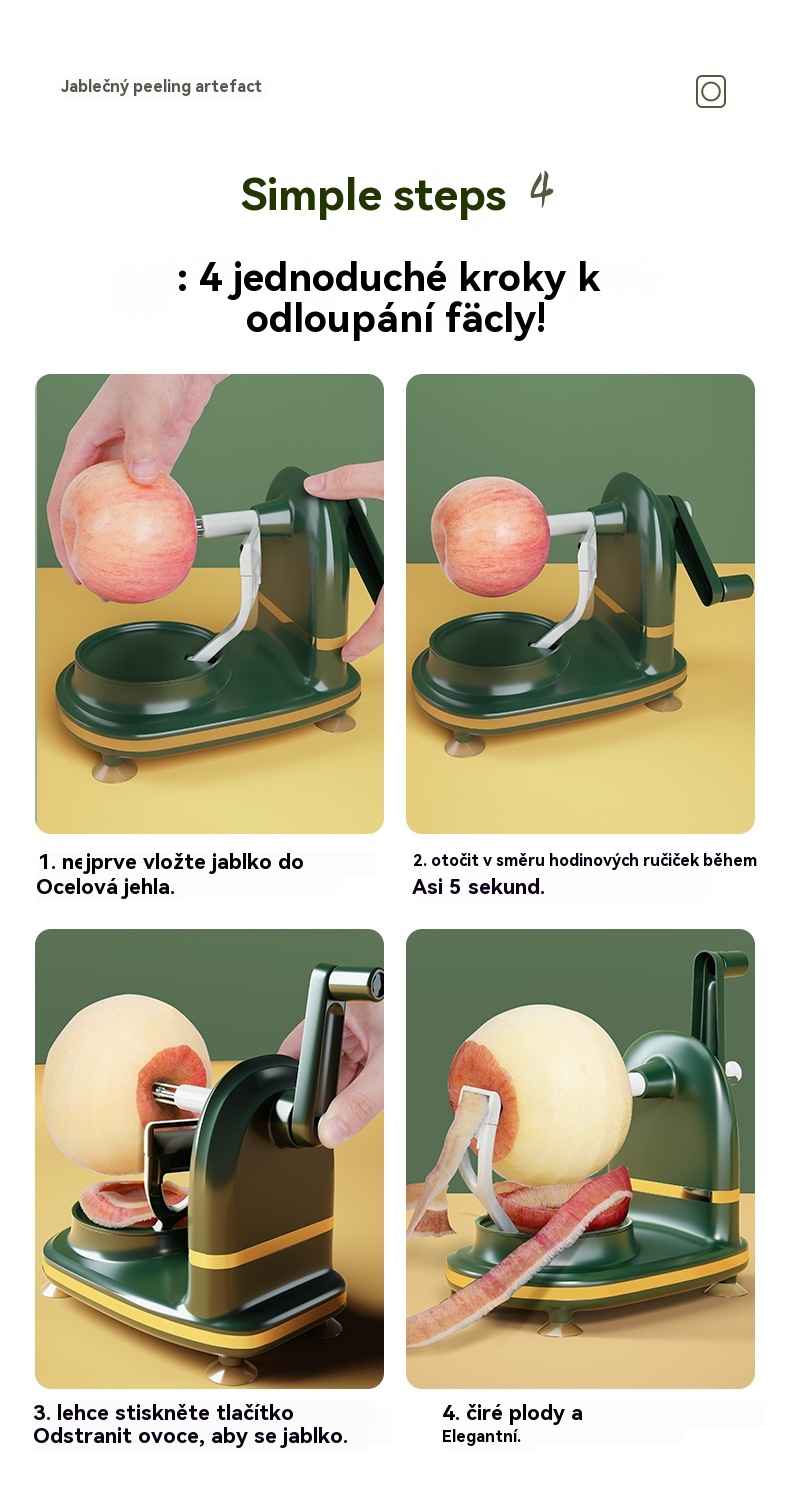 Jablečný peeling artefact

Simple steps 4

: 4 jednoduché kroky k odloupání fäcly!

1. nejprve vložte jablko do Ocelová jehla.

2. otočit v směru hodinových ručiček během Asi 5 sekund.

3. lehce stiskněte tlačítko Odstranit ovoce, aby se jablko.

4. čiré plody a Elegantní.