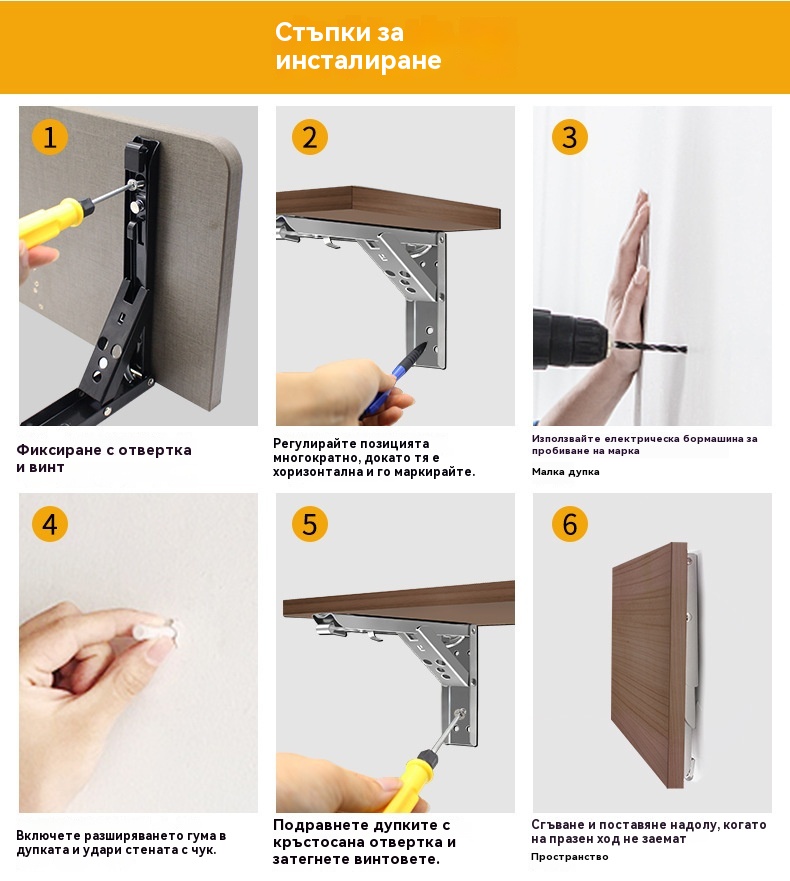 Стъпки за инсталиране

1

Фиксиране с отвертка и винт

2

Регулирайте позицията многократно, докато тя е хоризонтална и го маркирайте.

3

Използвайте електрическа бормашина за пробиване на марка

Малка дупка

4

Включете разширяването гума в дупката и удари стената с чук.

5

Подравнете дупките с кръстосана отвертка и затегнете винтовете.

6

Сгъване и поставяне надолу, когато на празен ход не заемат

Пространство