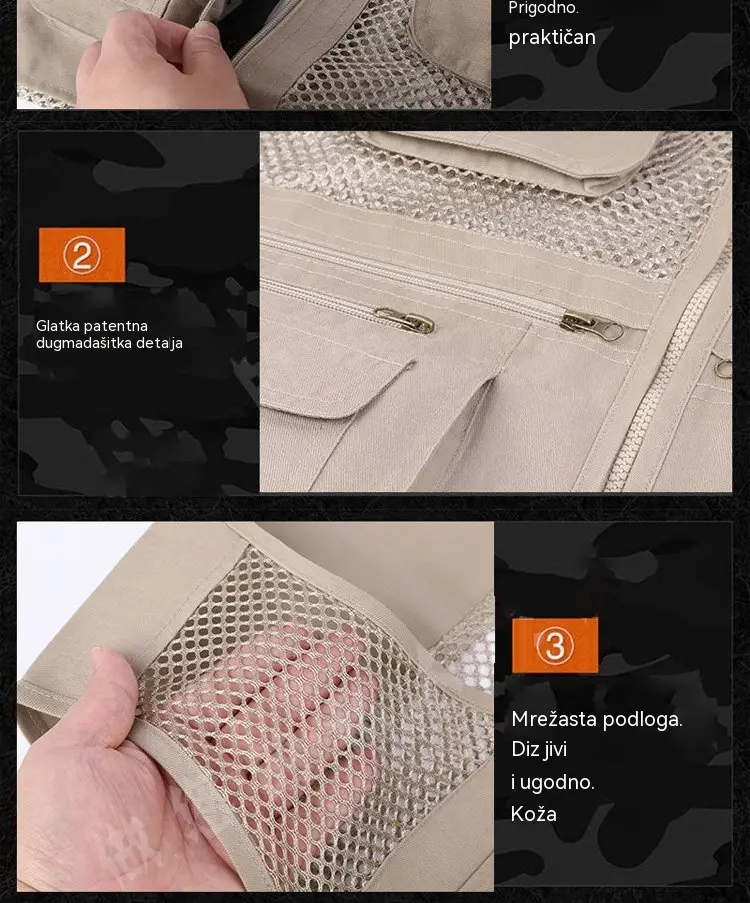 Prigodno.
praktičan

②

Glatka patentna dugmadašitka detaja

③

Mrežasta podloga.
Diz jivi
i ugodno.
Koža