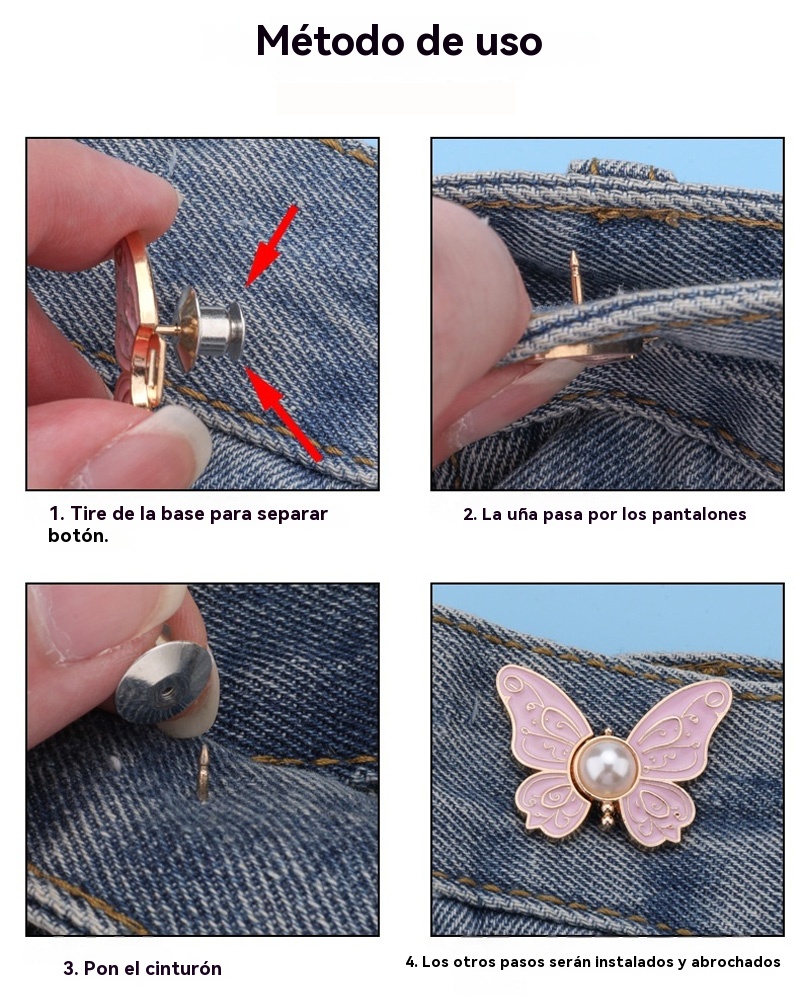 Método de uso

1. Tire de la base para separar botón.

2. La uña pasa por los pantalones

3. Pon el cinturón

4. Los otros pasos serán instalados y abrochados