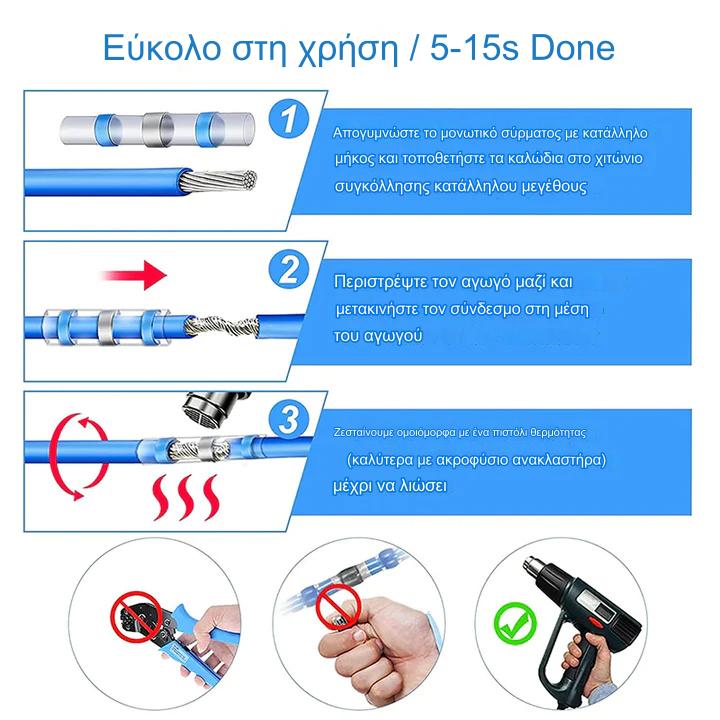 Εύκολο στη χρήση / 5-15s Done

1

Απογυμνώστε το μονωτικό σύρματος με κατάλληλο μήκος και τοποθετήστε τα καλώδια στο χιτώνιο συγκόλλησης κατάλληλου μεγέθους

2

Περιστρέψτε τον αγωγό μαζί και μετακινήστε τον σύνδεσμο στη μέση του αγωγού

3

Ζεσταίνουμε ομοιόμορφα με ένα πιστόλι θερμότητας (καλύτερα με ακροφύσιο ανακλαστήρα) μέχρι να λιώσει