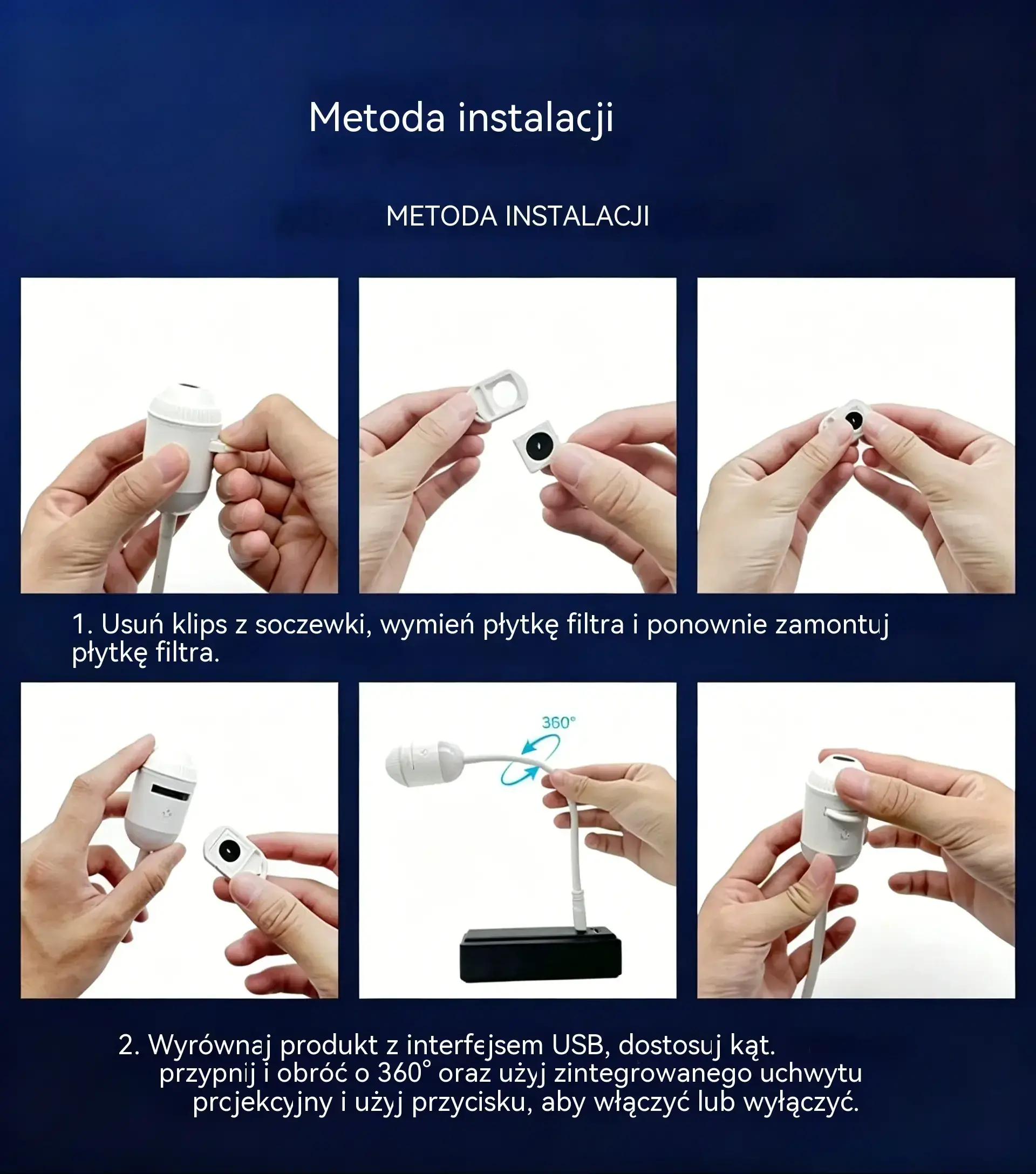 Metoda instalacji

METODA INSTALACJI

1. Usuń klips z soczewki, wymień płytkę filtra i ponownie zamontuj płytkę filtra.

360°

2. Wyrównaj produkt z interfejsem USB, dostosuj kąt. przypnij i obróć o 360° oraz użyj zintegrowanego uchwytu projekcyjny i użyj przycisku, aby włączyć lub wyłączyć.