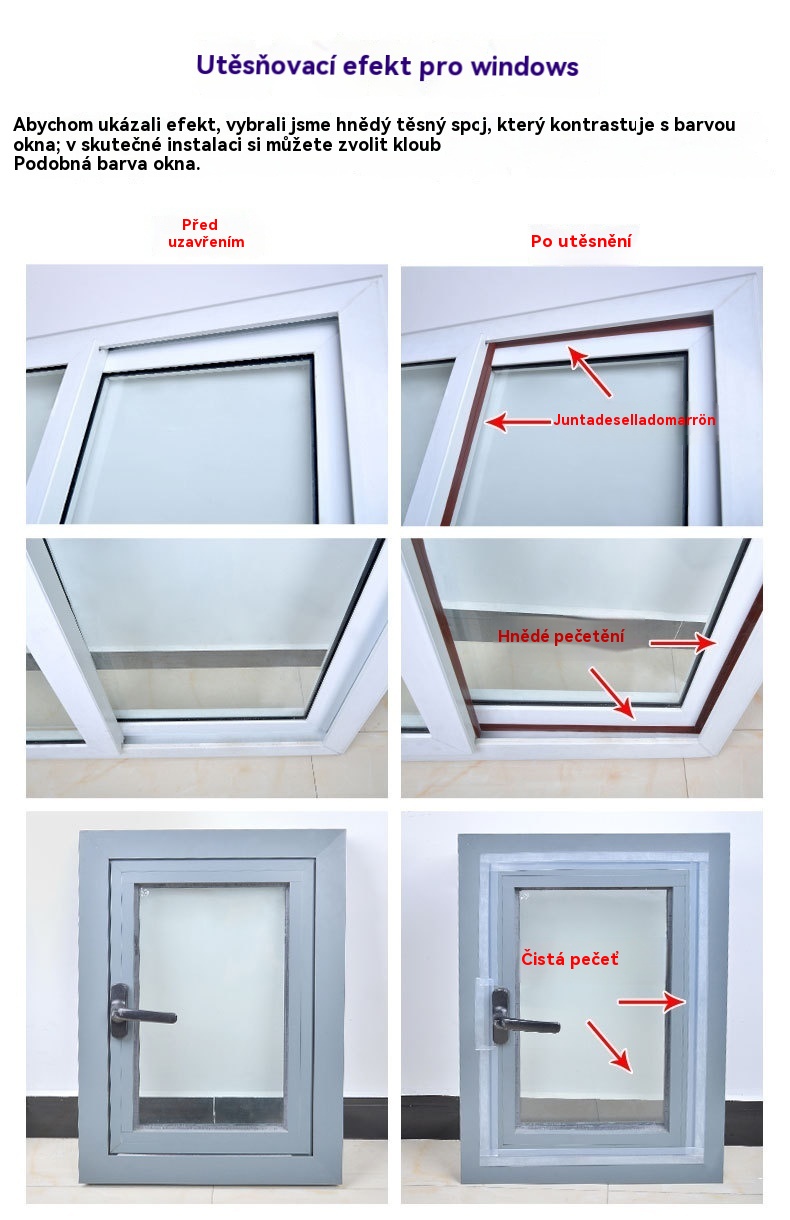 Utěsňovací efekt pro windows

Abychom ukázali efekt, vybrali jsme hnědý těsný spcj, který kontrastuje s barvou okna; v skutečné instalaci si můžete zvolit kloub
Podobná barva okna.

Před uzavřením

Po utěsnění

Juntadeselladomarrön

Hnědé pečetění

Čistá pečeť