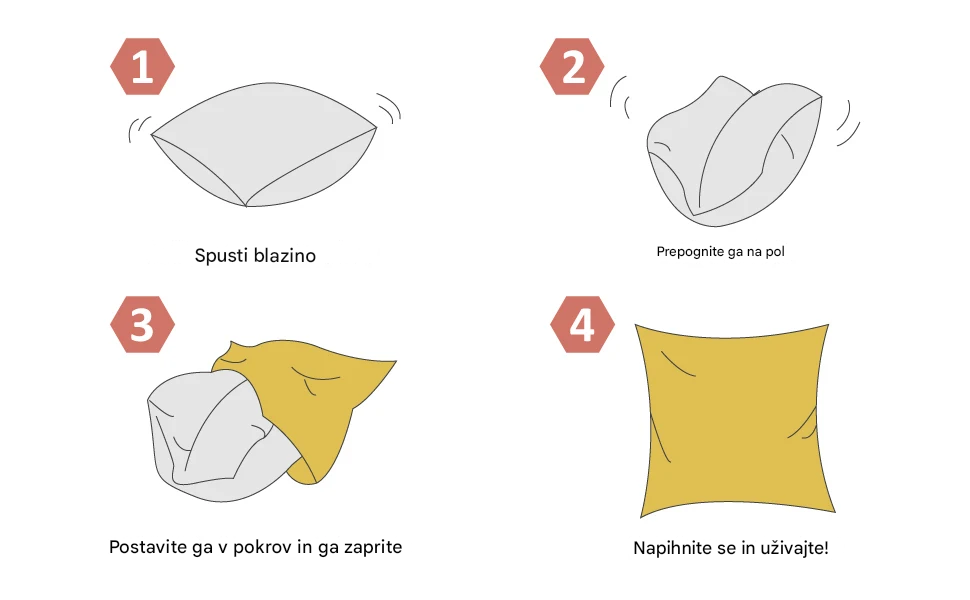 1

Spusti blazino

2

Prepognite ga na pol

3

Postavite ga v pokrov in ga zaprite

4

Napihnite se in uživajte!