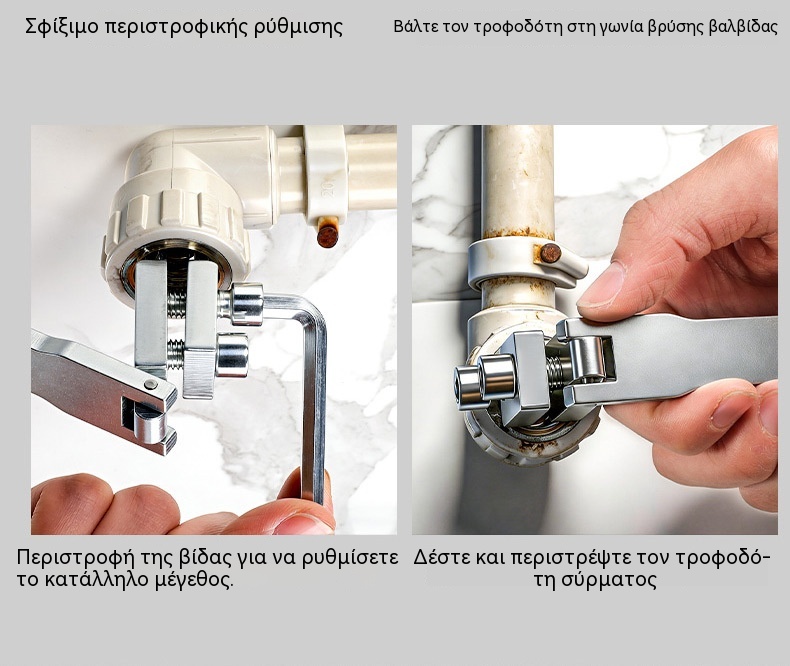 Σφίξιμο περιστροφικής ρύθμισης

Βάλτε τον τροφοδότη στη γωνία βρύσης βαλβίδας

Περιστροφή της βίδας για να ρυθμίσετε το κατάλληλο μέγεθος.

Δέστε και περιστρέψτε τον τροφοδότη σύρματος