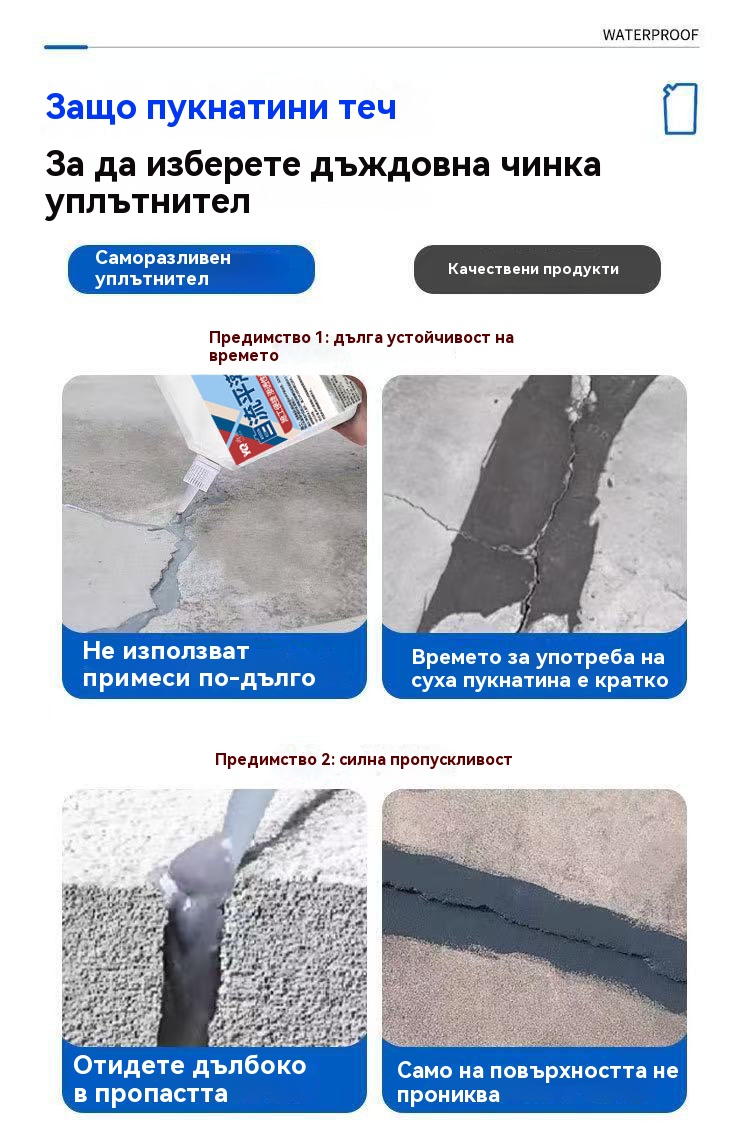 WATERPROOF

Защо пукнатини теч

За да изберете дъждовна чинка уплътнител

Саморазливен уплътнител

Качествени продукти

Предимство 1: дълга устойчивост на времето

Не използват примеси по-дълго

Времето за употреба на суха пукнатина е кратко

Предимство 2: силна пропускливост

Отидете дълбоко в пропастта

Само на повърхността не прониква