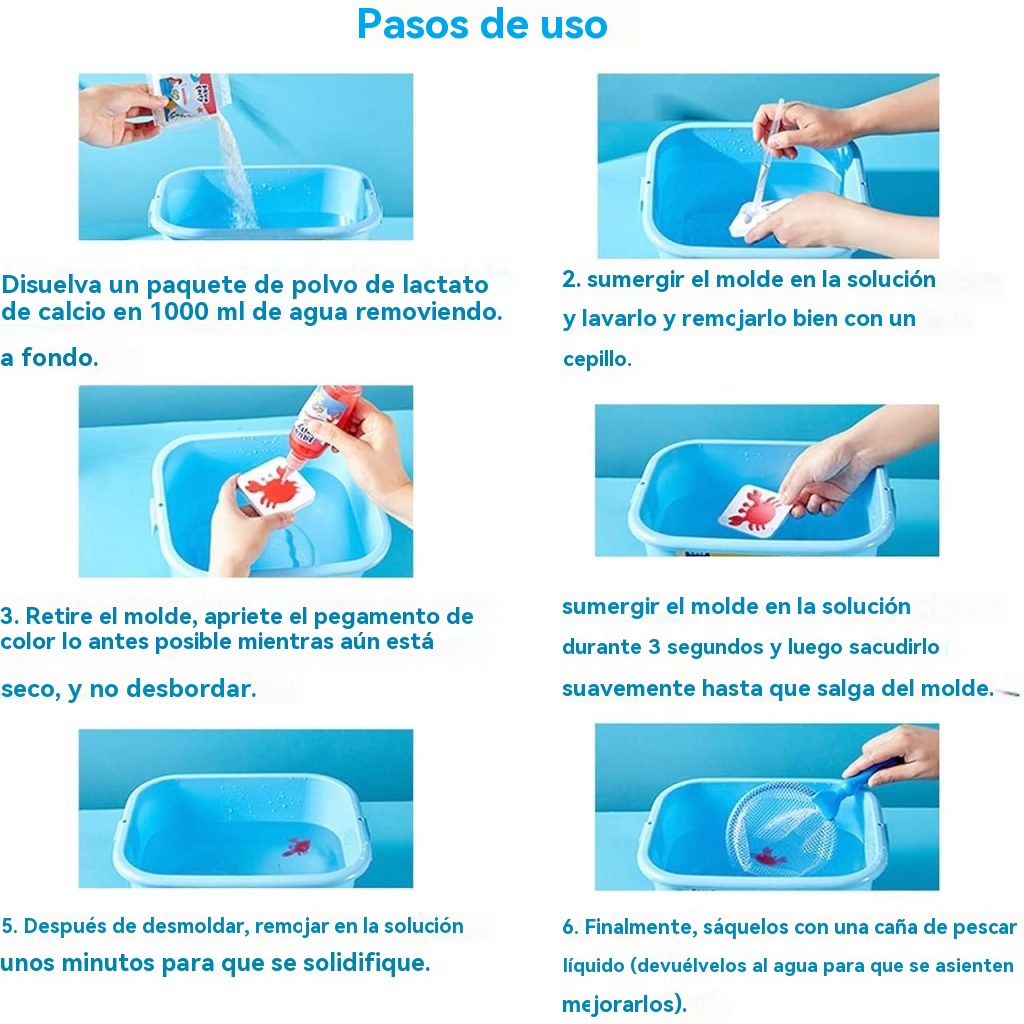 Pasos de uso

Disuelva un paquete de polvo de lactato de calcio en 1000 ml de agua removiendo. a fondo.

2. sumergir el molde en la solución y lavarlo y remcjarlo bien con un cepillo.

3. Retire el molde, apriete el pegamento de color lo antes posible mientras aún está seco, y no desbordar.

sumergir el molde en la solución durante 3 segundos y luego sacudirlo suavemente hasta que salga del molde.

5. Después de desmoldar, remojar en la solución unos minutos para que se solidifique.

6. Finalmente, sáquelos con una caña de pescar líquido (devuélvelos al agua para que se asienten mejorarlos).