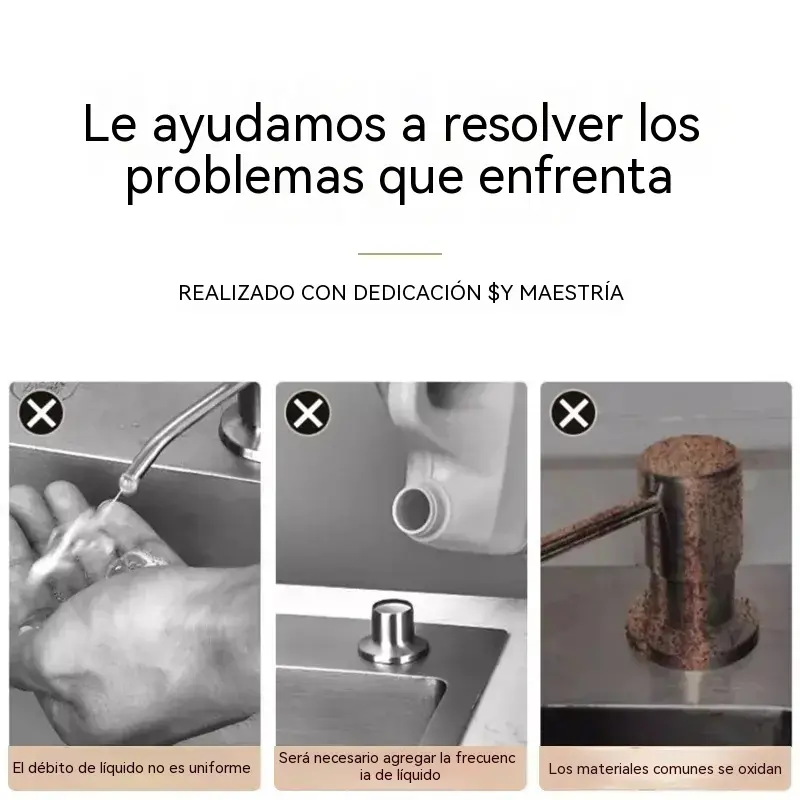 Le ayudamos a resolver los problemas que enfrenta

REALIZADO CON DEDICACIÓN \$Y MAESTRÍA

El débito de líquido no es uniforme

Será necesario agregar la frecuenc ia de líquido

Los materiales comunes se oxidan