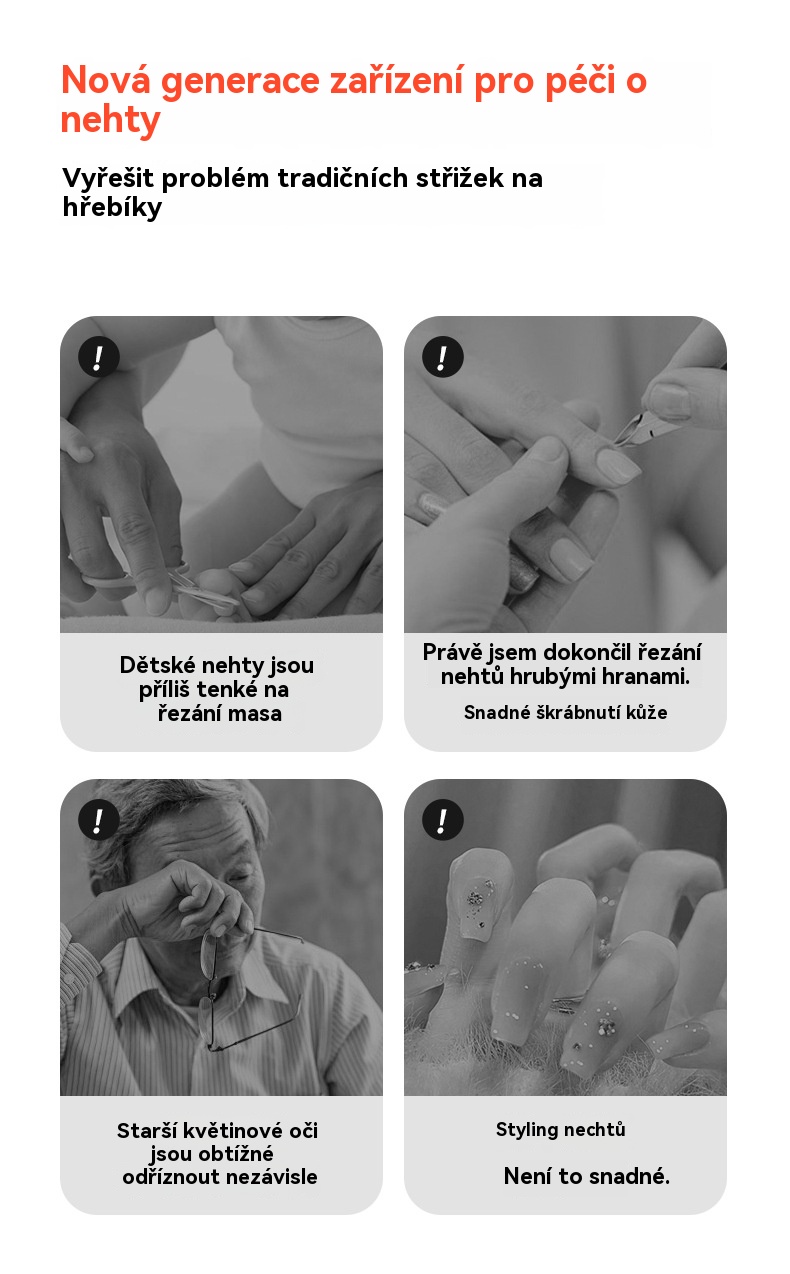 Nová generace zařízení pro péči o nehty

Vyřešit problém tradičních střižek na hřebíky

!

Dětské nehty jsou příliš tenké na řezání masa

!

Právě jsem dokončil řezání nehtů hrubými hranami.

Snadné škrábnutí kůže

!

Starší květinové oči jsou obtížné odříznout nezávisle

!

Styling nechtů

Není to snadné.