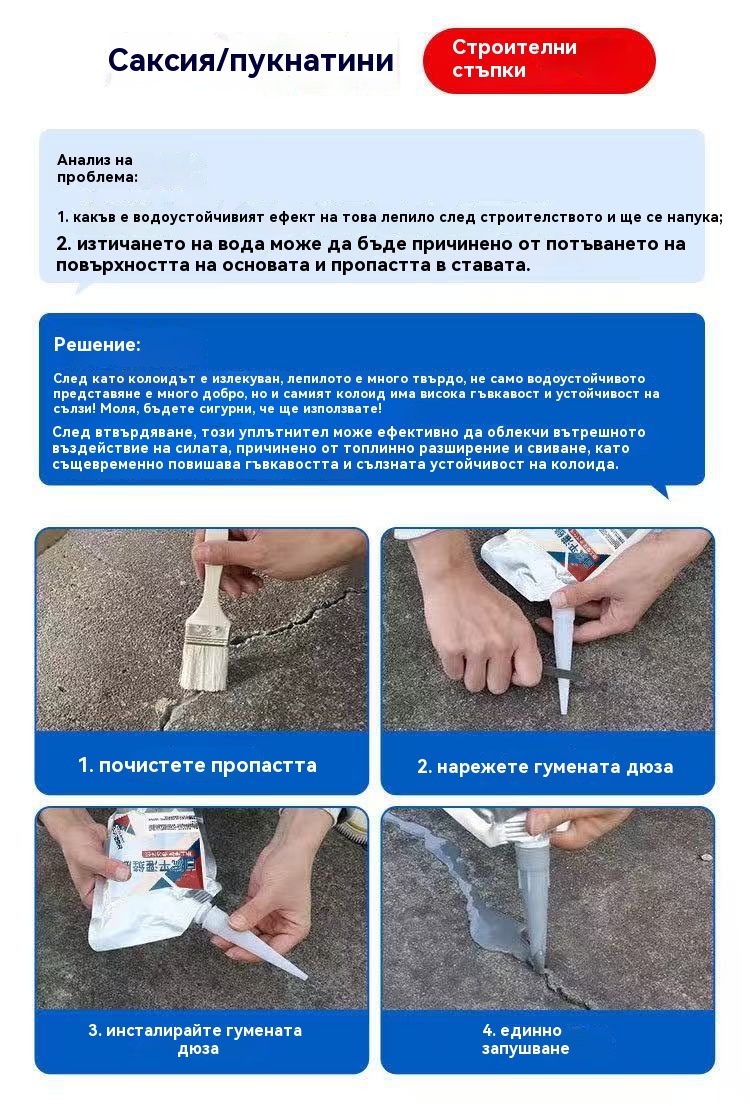 Саксия/пукнатини

Строителни стъпки

Анализ на проблема:

1. какъв е водоустойчивият ефект на това лепило след строителството и ще се напука;

2. изтичането на вода може да бъде причинено от потъването на повърхността на основата и пропастта в ставата.

Решение:

След като колоидът е излекуван, лепилото е много твърдо, не само водоустойчивото представяне е много добро, но и самият колоид има висока гъвкавост и устойчивост на сълзи! Моля, бъдете сигурни, че ще използвате!

След втвърдяване, този уплътнител може ефективно да облекчи вътрешното въздействие на силата, причинено от топлинно разширение и свиване, като същевременно повишава гъвкавостта и сълзната устойчивост на колоида.

1. почистете пропастта

2. нарежете гумената дюза

3. инсталирайте гумената дюза

4. единно запушване