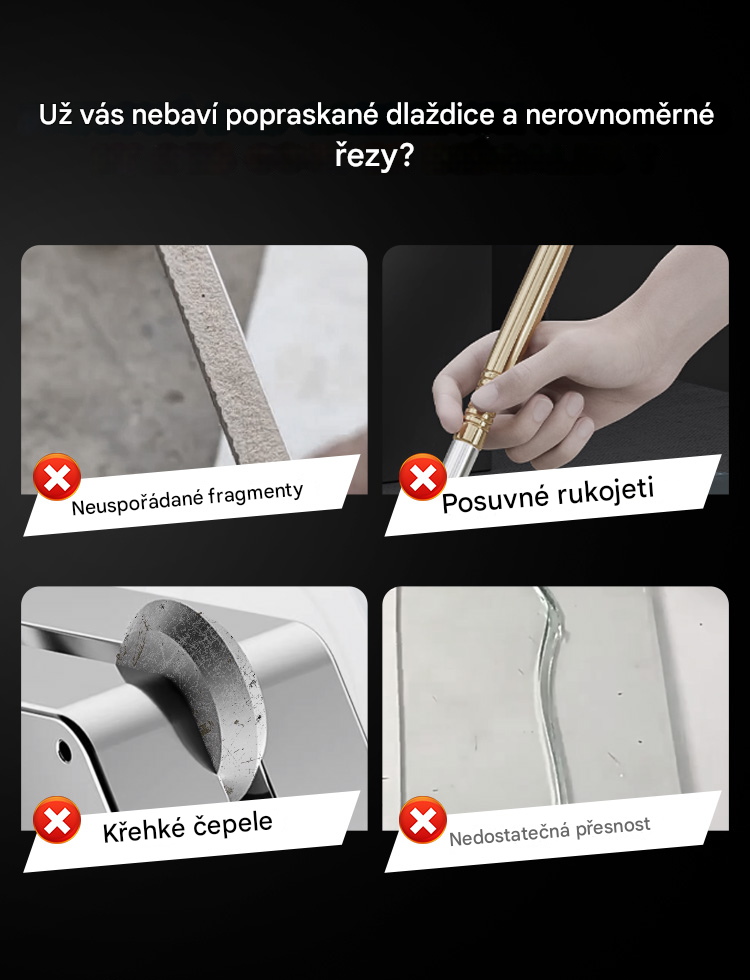 Už vás nebaví popraskané dlaždice a nerovnoměrné řezy?

Neuspořádané fragmenty

Posuvné rukojeti

Křehké čepele

Nedostatečná přesnost