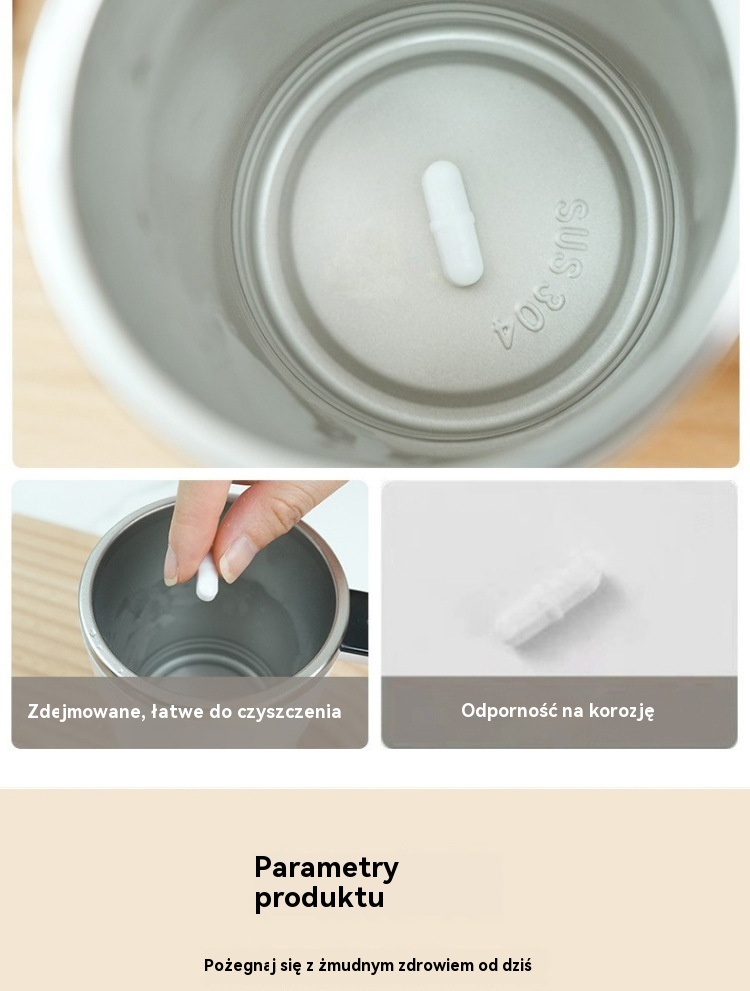 SUS 304

Zdejmowane, łatwe do czyszczenia

Odporność na korozję

Parametry produktu

Pożegnaj się z żmudnym zdrowiem od dziś