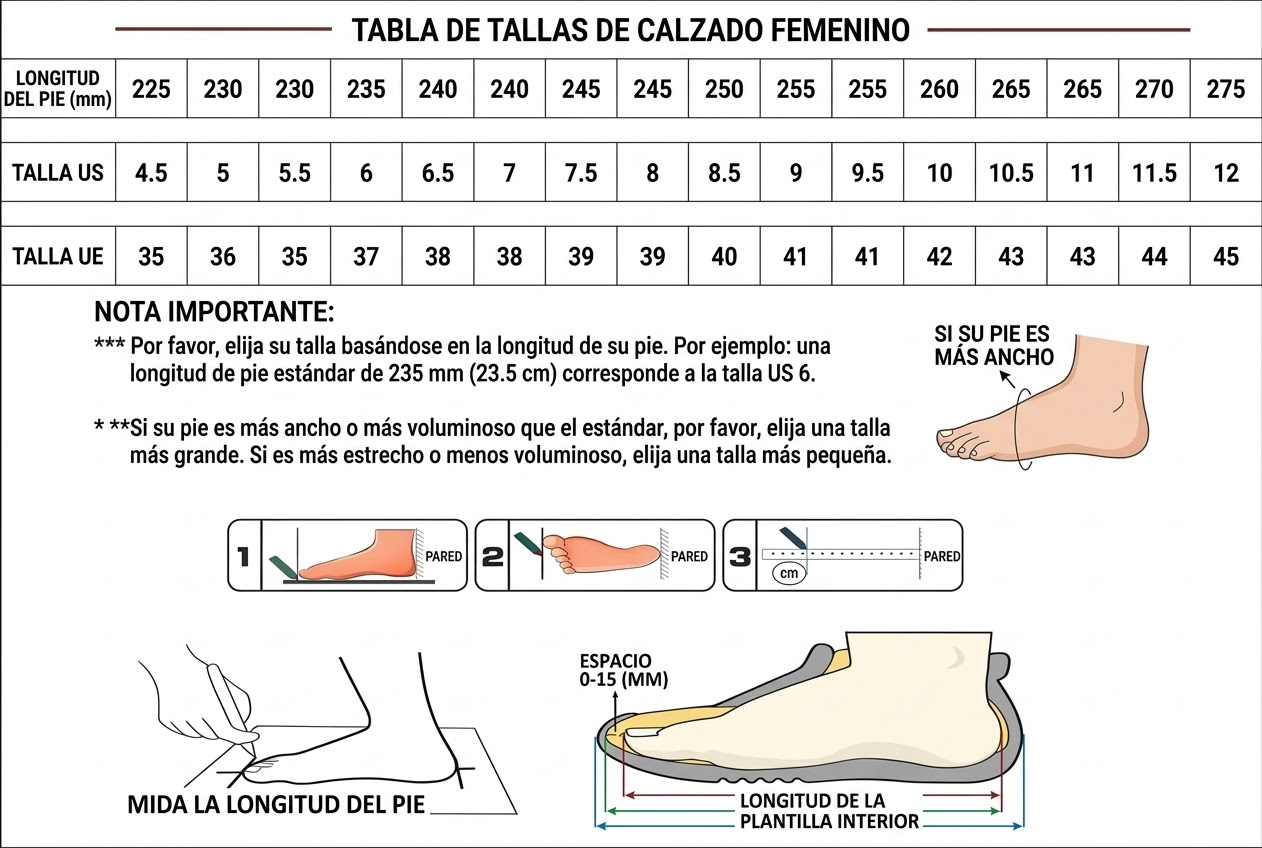 TABLA DE TALLAS DE CALZADO FEMENINO

| LONGITUD DEL PIE (mm) | 225 | 230 | 230 | 235 | 240 | 240 | 245 | 245 | 250 | 255 | 255 | 260 | 265 | 265 | 270 | 275 |
|---|---|---|---|---|---|---|---|---|---|---|---|---|---|---|---|---|
| TALLA US | 4.5 | 5 | 5.5 | 6 | 6.5 | 7 | 7.5 | 8 | 8.5 | 9 | 9.5 | 10 | 10.5 | 11 | 11.5 | 12 |
| TALLA UE | 35 | 36 | 35 | 37 | 38 | 38 | 39 | 39 | 40 | 41 | 41 | 42 | 43 | 43 | 44 | 45 |

NOTA IMPORTANTE:
*** Por favor, elija su talla basándose en la longitud de su pie. Por ejemplo: una longitud de pie estándar de 235 mm (23.5 cm) corresponde a la talla US 6.

* **Si su pie es más ancho o más voluminoso que el estándar, por favor, elija una talla más grande. Si es más estrecho o menos voluminoso, elija una talla más pequeña.

SI SU PIE ES MÁS ANCHO

1 PARED
2 PARED
3 cm PARED

MIDA LA LONGITUD DEL PIE

ESPACIO 0-15 (MM)

LONGITUD DE LA PLANTILLA INTERIOR