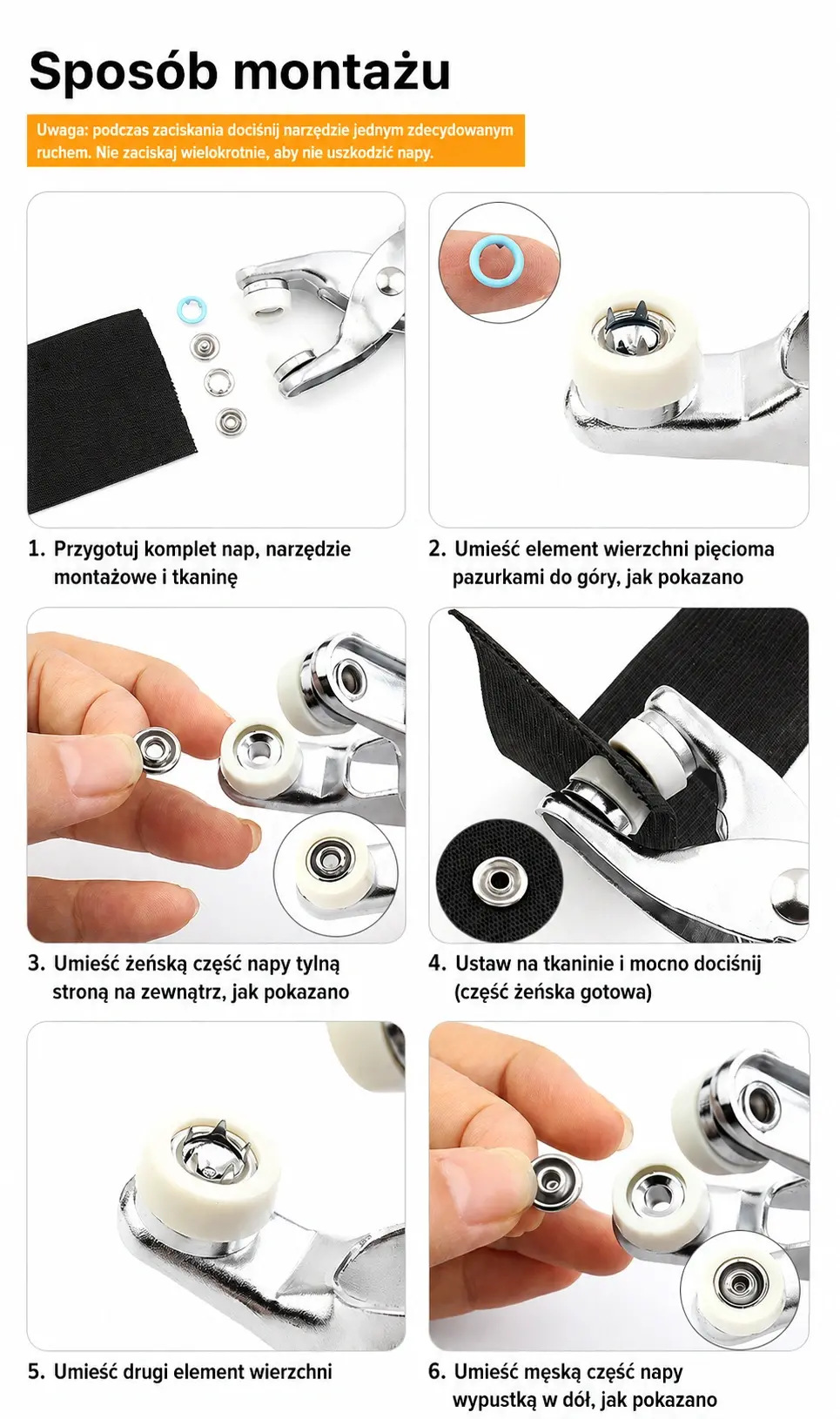 Sposób montażu

Uwaga: podczas zaciskania dociśnij narzędzie jednym zdecydowanym ruchem. Nie zaciskaj wielokrotnie, aby nie uszkodzić napy.

1. Przygotuj komplet nap, narzędzie montażowe i tkaninę

2. Umieść element wierzchni pięcioma pazurkami do góry, jak pokazano

3. Umieść żeńską część napy tylną stroną na zewnątrz, jak pokazano

4. Ustaw na tkaninie i mocno dociśnij (część żeńska gotowa)

5. Umieść drugi element wierzchni

6. Umieść męską część napy wypustką w dół, jak pokazano