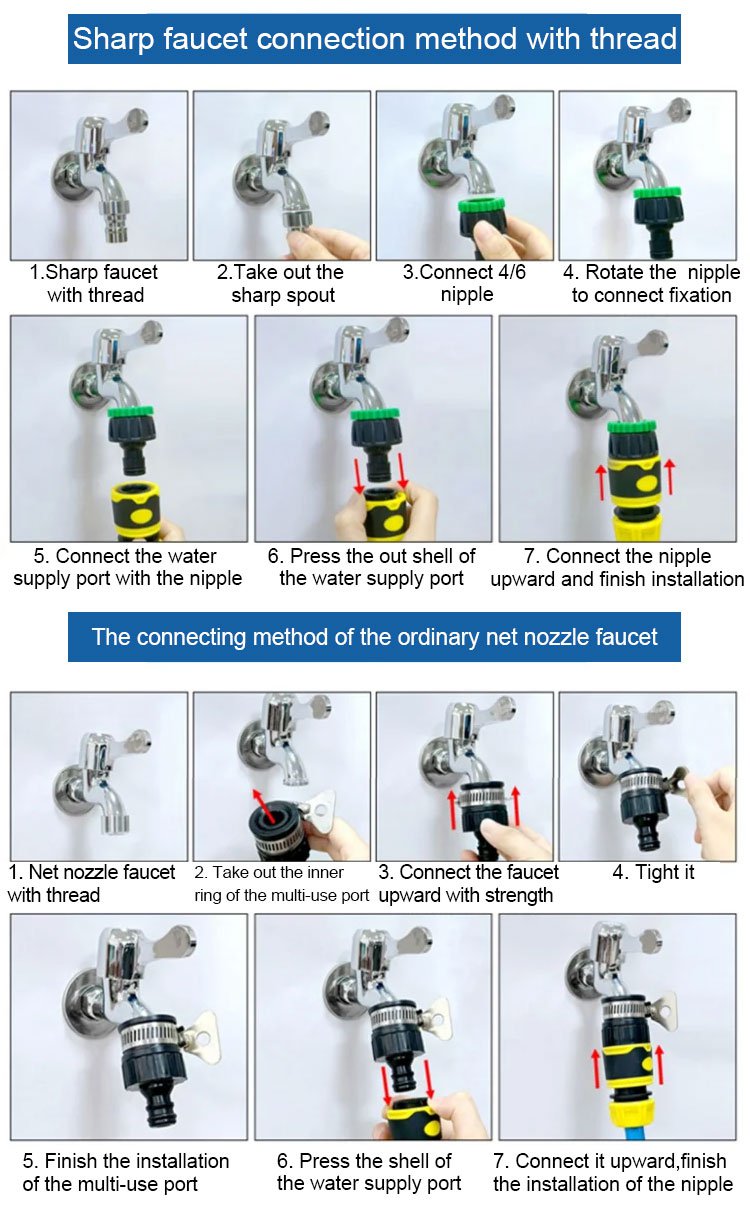 Sharp faucet connection method with thread

1.Sharp faucet with thread

2.Take out the sharp spout

3.Connect 4/6 nipple

4. Rotate the nipple to connect fixation

5. Connect the water supply port with the nipple

6. Press the out shell of the water supply port

7. Connect the nipple upward and finish installation

The connecting method of the ordinary net nozzle faucet

1. Net nozzle faucet with thread

2. Take out the inner ring of the multi-use port

3. Connect the faucet upward with strength

4. Tight it

5. Finish the installation of the multi-use port

6. Press the shell of the water supply port

7. Connect it upward,finish the installation of the nipple