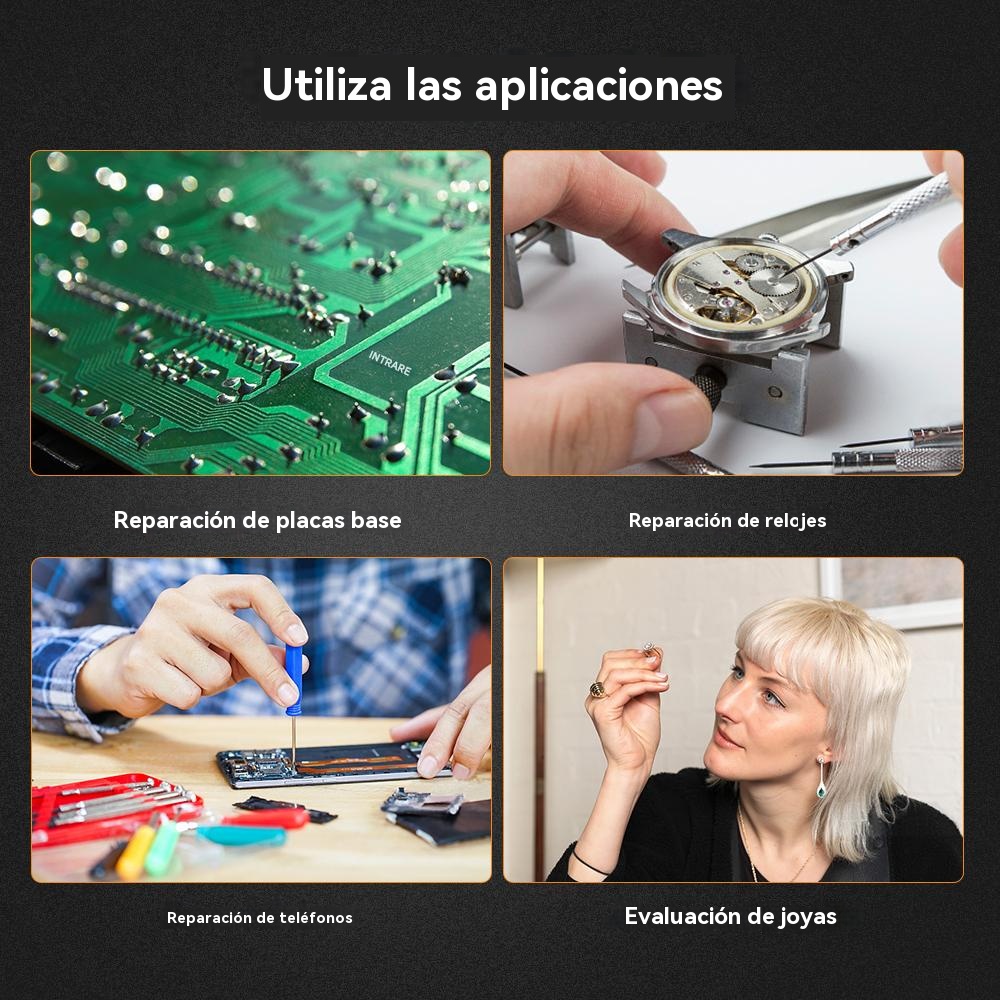 Utiliza las aplicaciones

INTRARE

Reparación de placas base

Reparación de relojes

Reparación de teléfonos

Evaluación de joyas