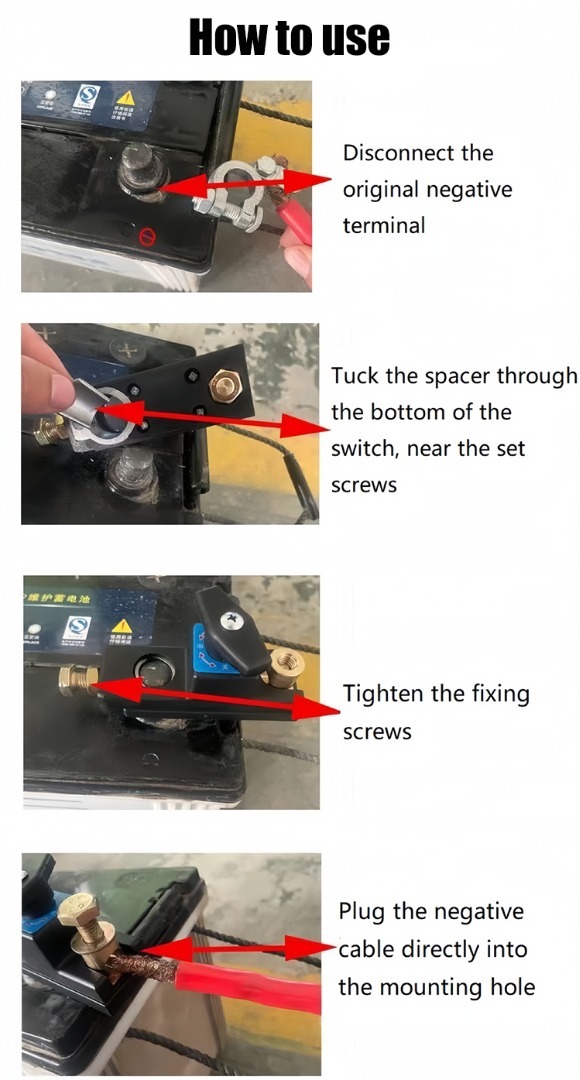 How to use

Disconnect the original negative terminal

Tuck the spacer through the bottom of the switch, near the set screws

维护蓄电池

Tighten the fixing screws

Plug the negative cable directly into the mounting hole