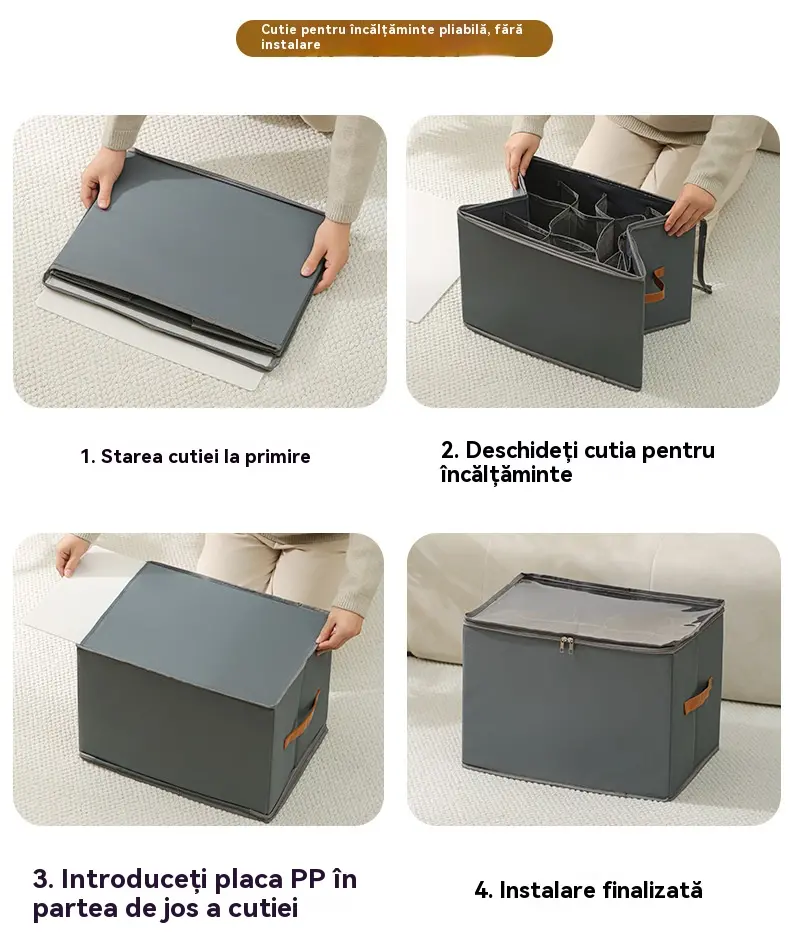 Cutie pentru încălțăminte pliabilă, fără instalare

1. Starea cutiei la primire

2. Deschideți cutia pentru încălțăminte

3. Introduceți placa PP în partea de jos a cutiei

4. Instalare finalizată