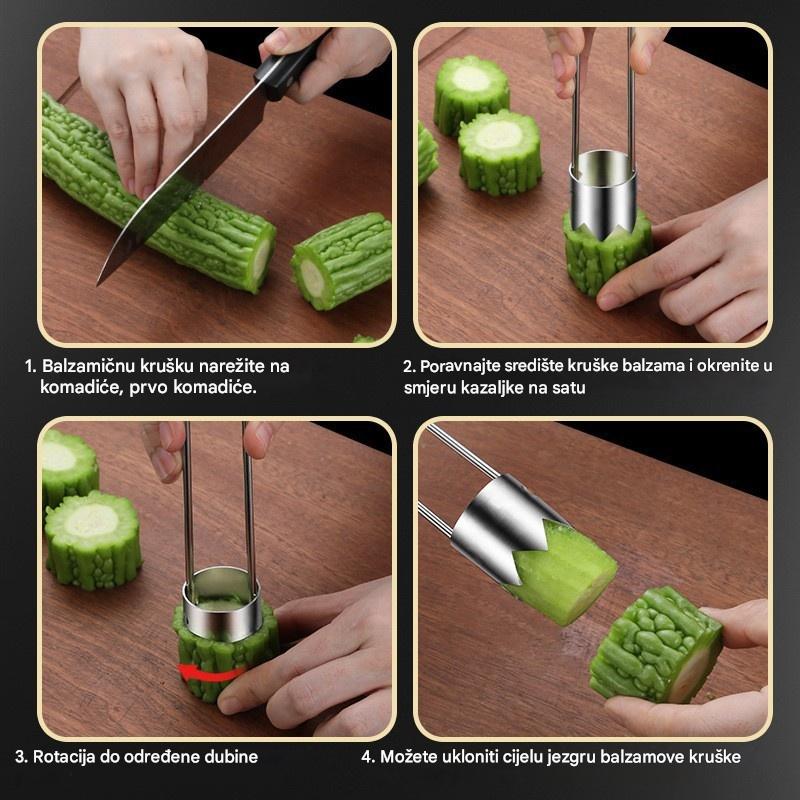 1. Balzamičnu krušku narežite na komadiće, prvo komadiće.

2. Poravnajte središte kruške balzama i okrenite u smjeru kazaljke na satu

3. Rotacija do određene dubine

4. Možete ukloniti cijelu jezgru balzamove kruške