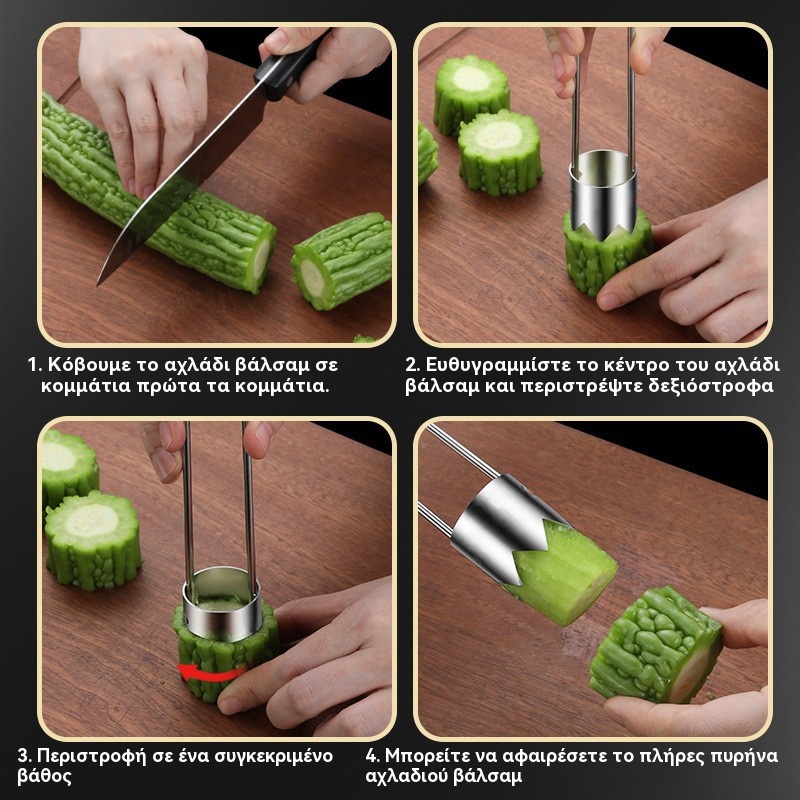 1. Κόβουμε το αχλάδι βάλσαμ σε κομμάτια πρώτα τα κομμάτια.

2. Ευθυγραμμίστε το κέντρο του αχλάδι βάλσαμ και περιστρέψτε δεξιόστροφα

3. Περιστροφή σε ένα συγκεκριμένο βάθος

4. Μπορείτε να αφαιρέσετε το πλήρες πυρήνα αχλαδιού βάλσαμ