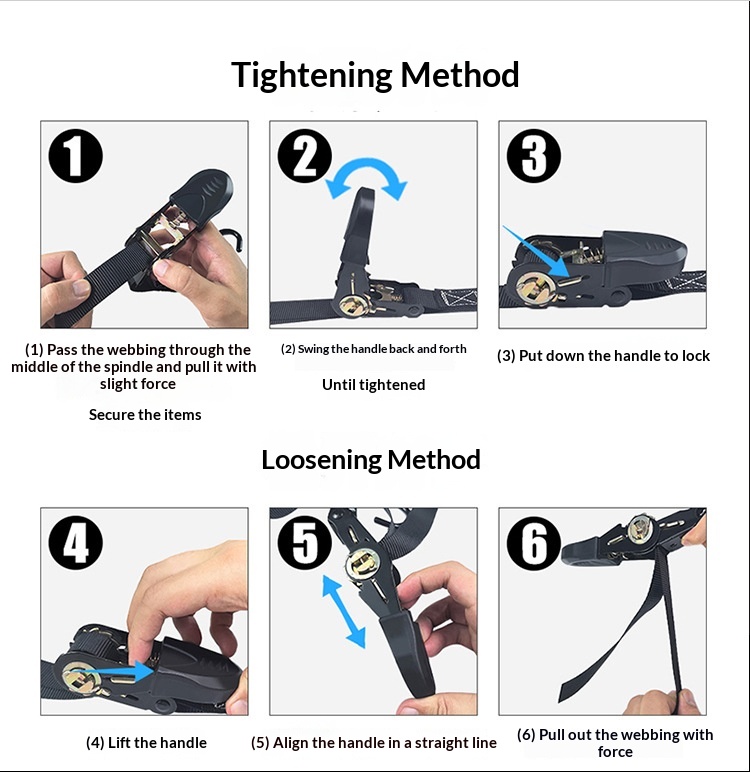 Tightening Method

1

2

3

(1) Pass the webbing through the middle of the spindle and pull it with slight force

Secure the items

(2) Swing the handle back and forth

Until tightened

(3) Put down the handle to lock

Loosening Method

4

5

6

(4) Lift the handle

(5) Align the handle in a straight line

(6) Pull out the webbing with force