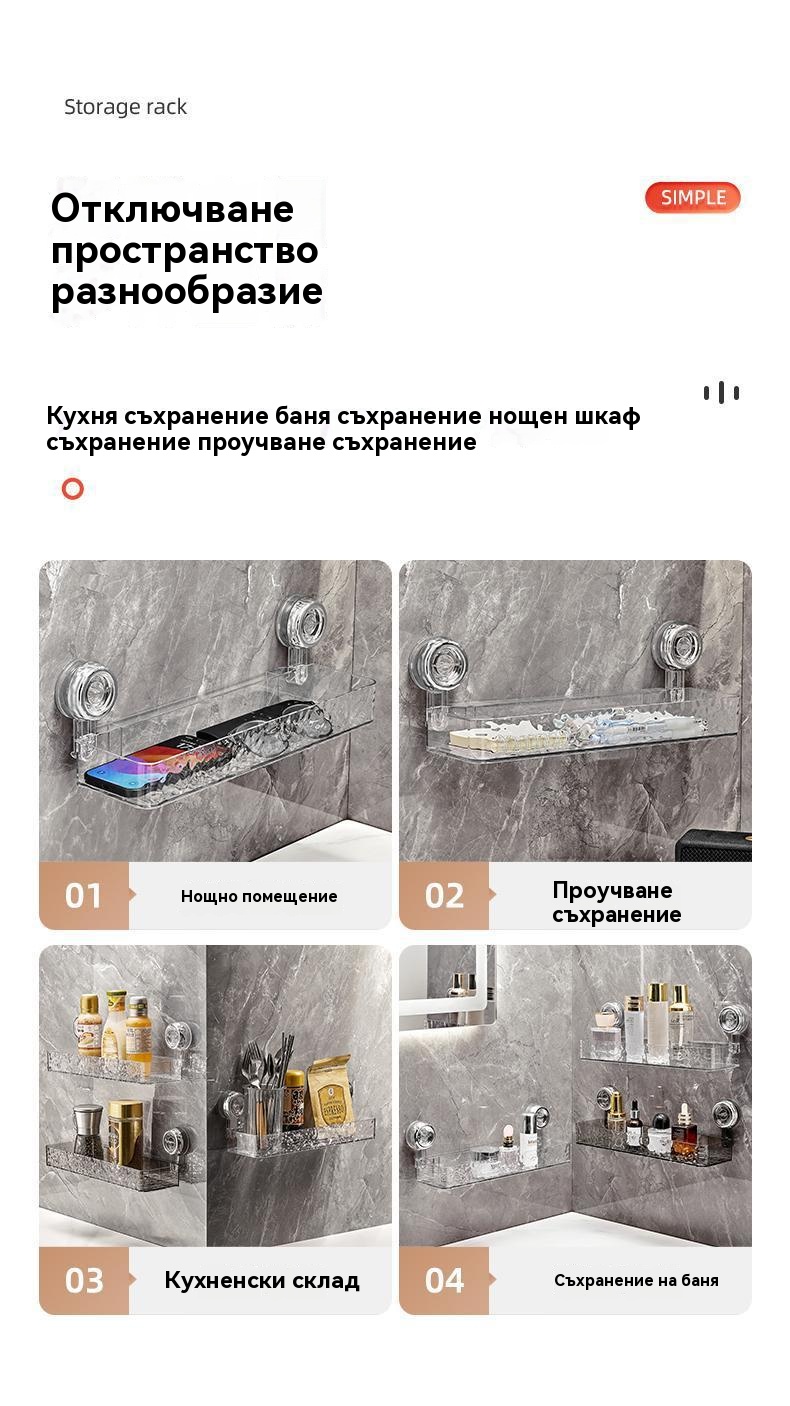 Storage rack

Отключване пространство разнообразие

SIMPLE

Кухня съхранение баня съхранение нощен шкаф съхранение проучване съхранение

01 Нощно помещение

02 Проучване съхранение

03 Кухненски склад

04 Съхранение на баня