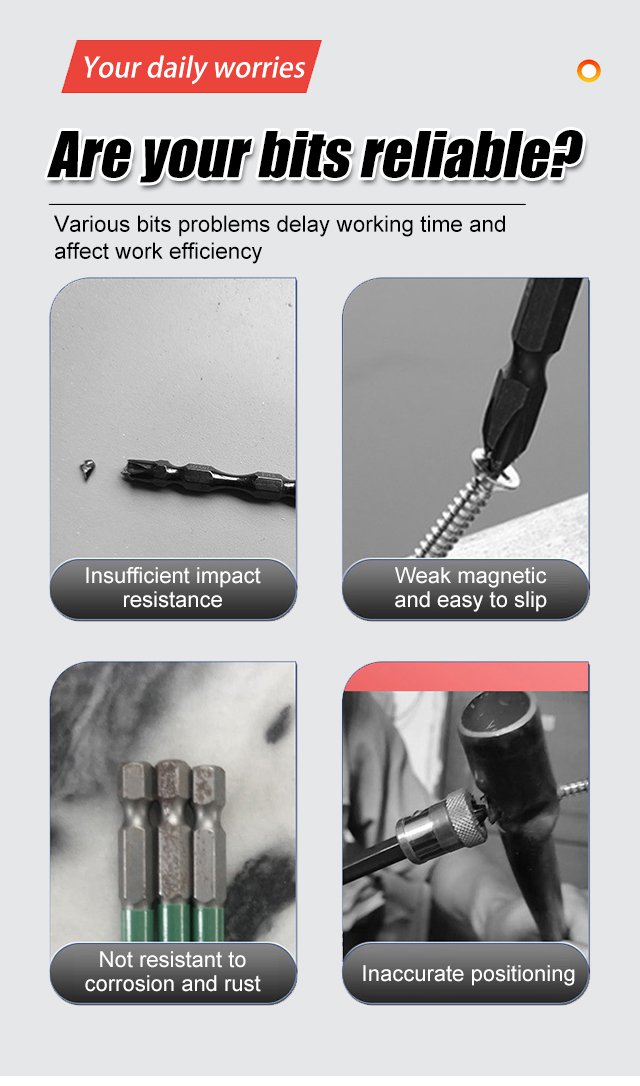 Your daily worries

Are your bits reliable?

Various bits problems delay working time and affect work efficiency

Insufficient impact resistance

Weak magnetic and easy to slip

Not resistant to corrosion and rust

Inaccurate positioning