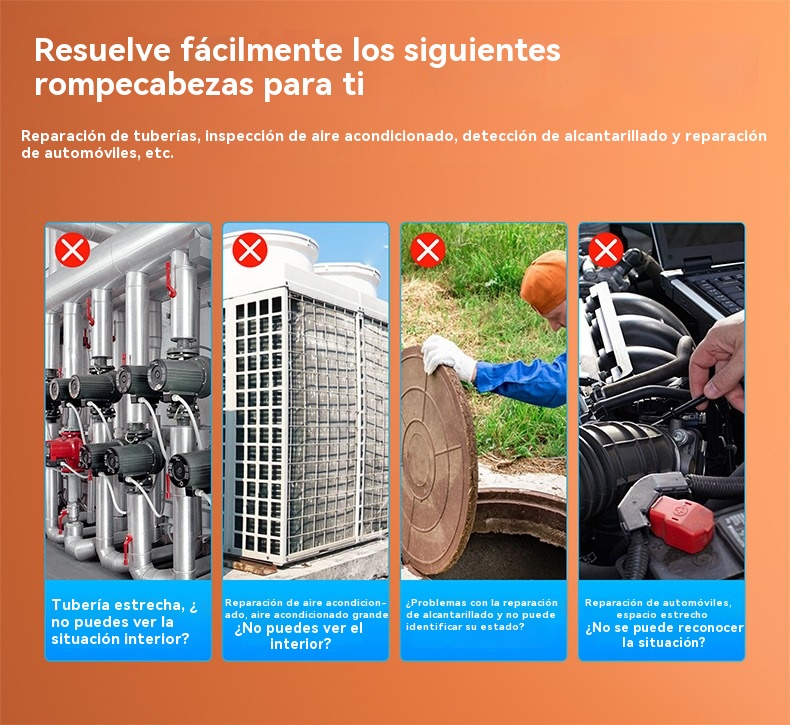 Resuelve fácilmente los siguientes rompecabezas para ti

Reparación de tuberías, inspección de aire acondicionado, detección de alcantarillado y reparación de automóviles, etc.

Tubería estrecha, ¿no puedes ver la situación interior?

Reparación de aire acondicionado, aire acondicionado grande ¿No puedes ver el interior?

¿Problemas con la reparación de alcantarillado y no puede identificar su estado?

Reparación de automóviles, espacio estrecho ¿No se puede reconocer la situación?