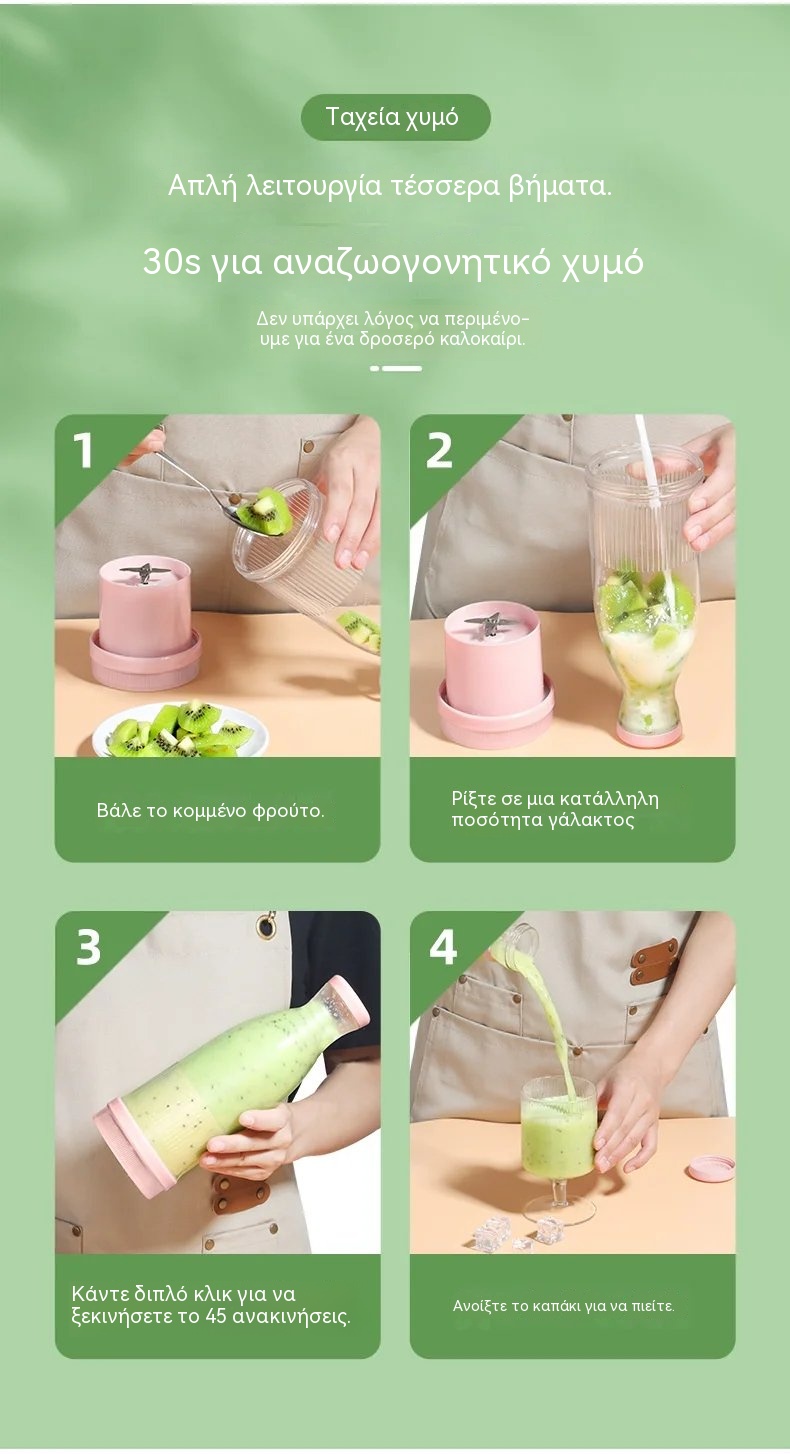 Ταχεία χυμό

Απλή λειτουργία τέσσερα βήματα.

30s για αναζωογονητικό χυμό

Δεν υπάρχει λόγος να περιμένουμε για ένα δροσερό καλοκαίρι.

1

Βάλε το κομμένο φρούτο.

2

Ρίξτε σε μια κατάλληλη ποσότητα γάλακτος

3

Κάντε διπλό κλικ για να ξεκινήσετε το 45 ανακινήσεις.

4

Ανοίξτε το καπάκι για να πιείτε.