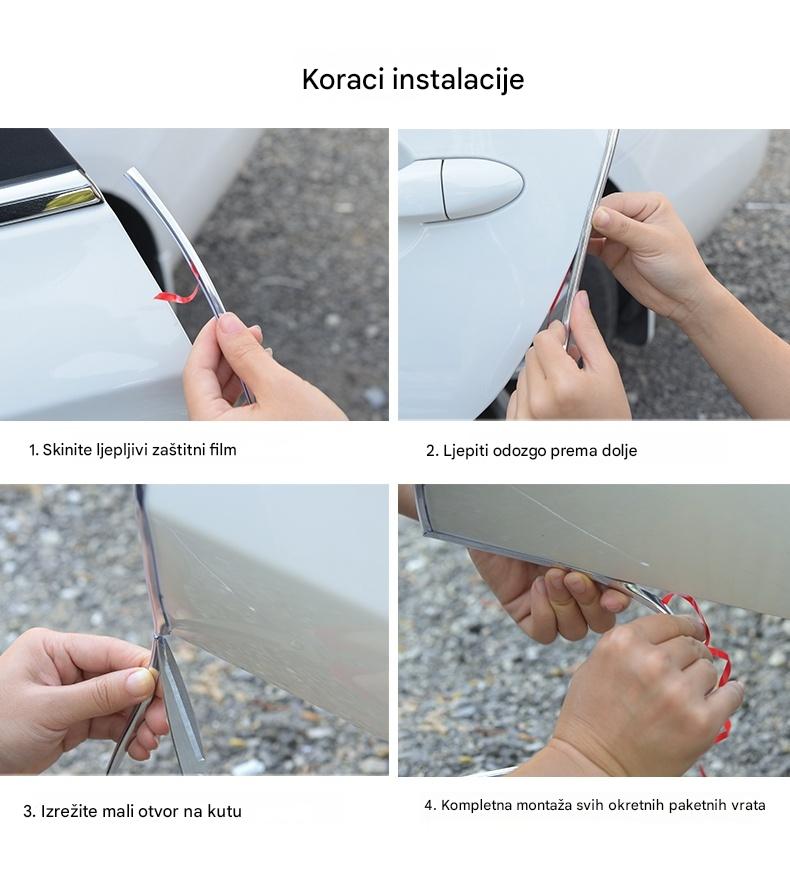 Koraci instalacije

1. Skinite ljepljivi zaštitni film

2. Ljepiti odozgo prema dolje

3. Izrežite mali otvor na kutu

4. Kompletna montaža svih okretnih paketnih vrata