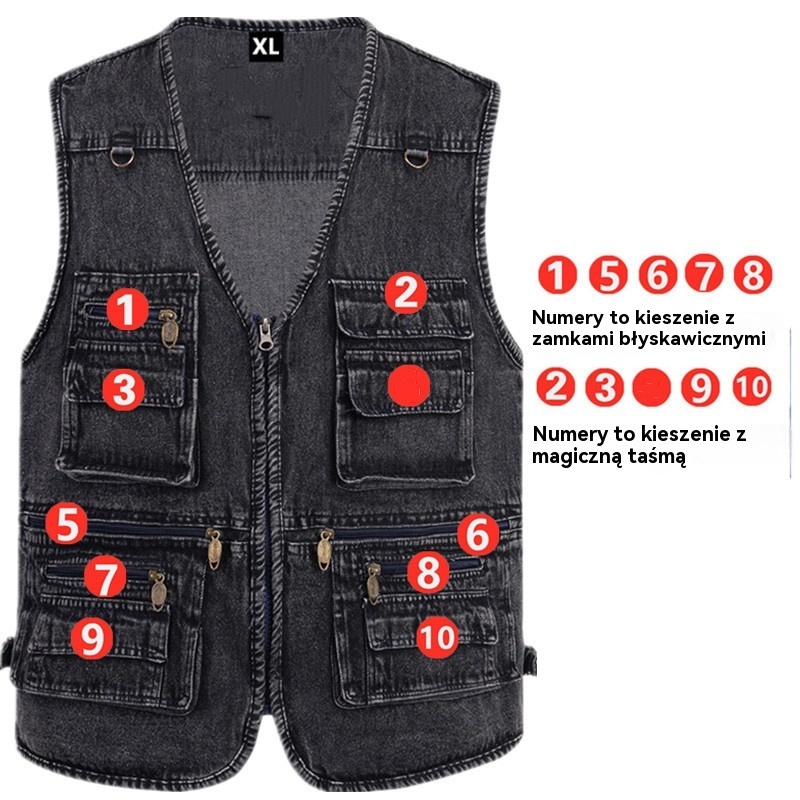 XL

1
2
3
5
6
7
8
9
10

1 5 6 7 8

Numery to kieszenie z zamkami błyskawicznymi

2 3 9 10

Numery to kieszenie z magiczną taśmą