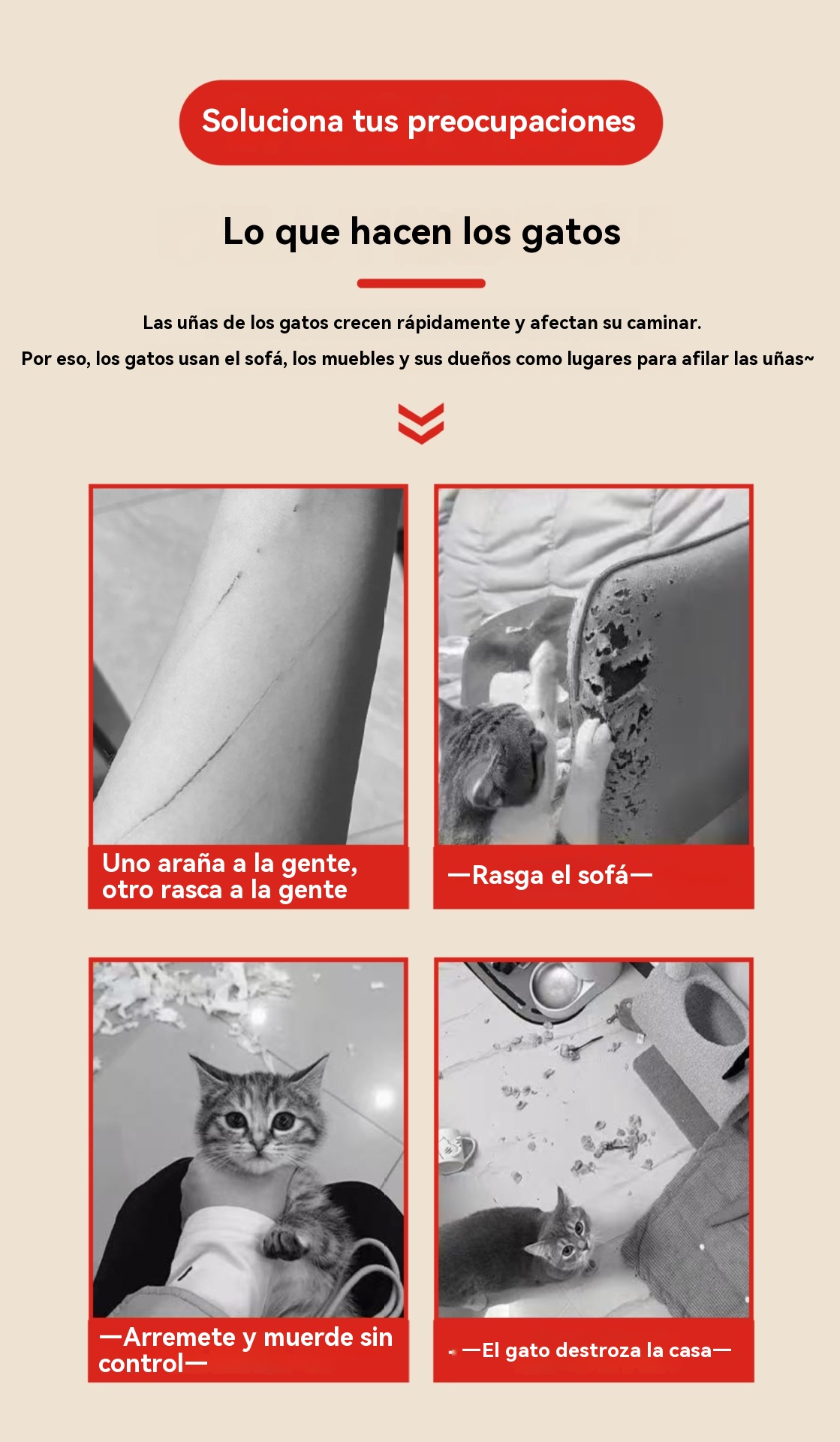 Soluciona tus preocupaciones

Lo que hacen los gatos

Las uñas de los gatos crecen rápidamente y afectan su caminar.

Por eso, los gatos usan el sofá, los muebles y sus dueños como lugares para afilar las uñas~

Uno araña a la gente, otro rasca a la gente

—Rasga el sofá—

—Arremete y muerde sin control—

—El gato destroza la casa—